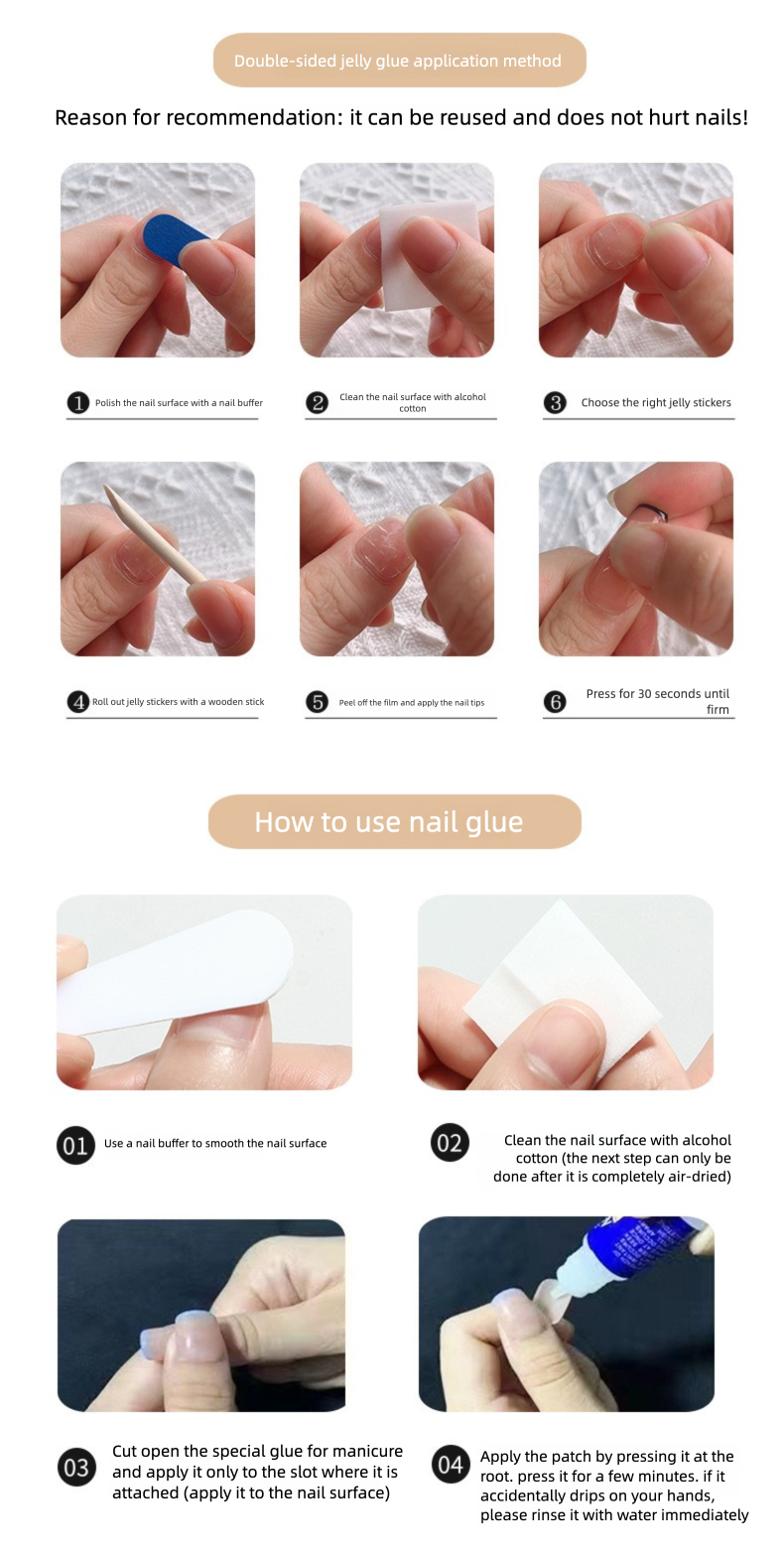 Double-sided jelly glue application method

Reason for recommendation: it can be reused and does not hurt nails!

1 Polish the nail surface with a nail buffer

2 Clean the nail surface with alcohol cotton

3 Choose the right jelly stickers

4 Roll out jelly stickers with a wooden stick

5 Peel off the film and apply the nail tips

6 Press for 30 seconds until firm

How to use nail glue

01 Use a nail buffer to smooth the nail surface

02 Clean the nail surface with alcohol cotton (the next step can only be done after it is completely air-dried)

03 Cut open the special glue for manicure and apply it only to the slot where it is attached (apply it to the nail surface)

04 Apply the patch by pressing it at the root. press it for a few minutes. if it accidentally drips on your hands, please rinse it with water immediately