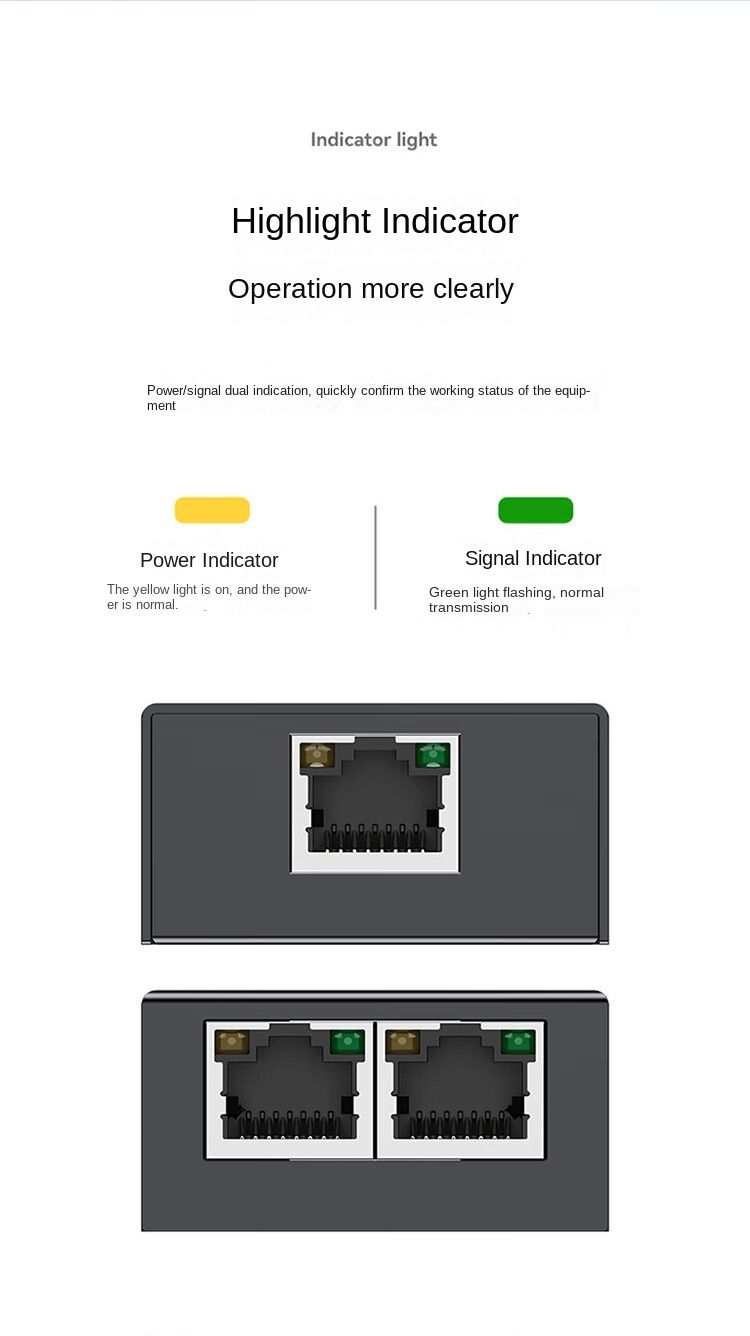 Indicator light

Highlight Indicator

Operation more clearly

Power/signal dual indication, quickly confirm the working status of the equipment

Power Indicator

The yellow light is on, and the power is normal.

Signal Indicator

Green light flashing, normal transmission