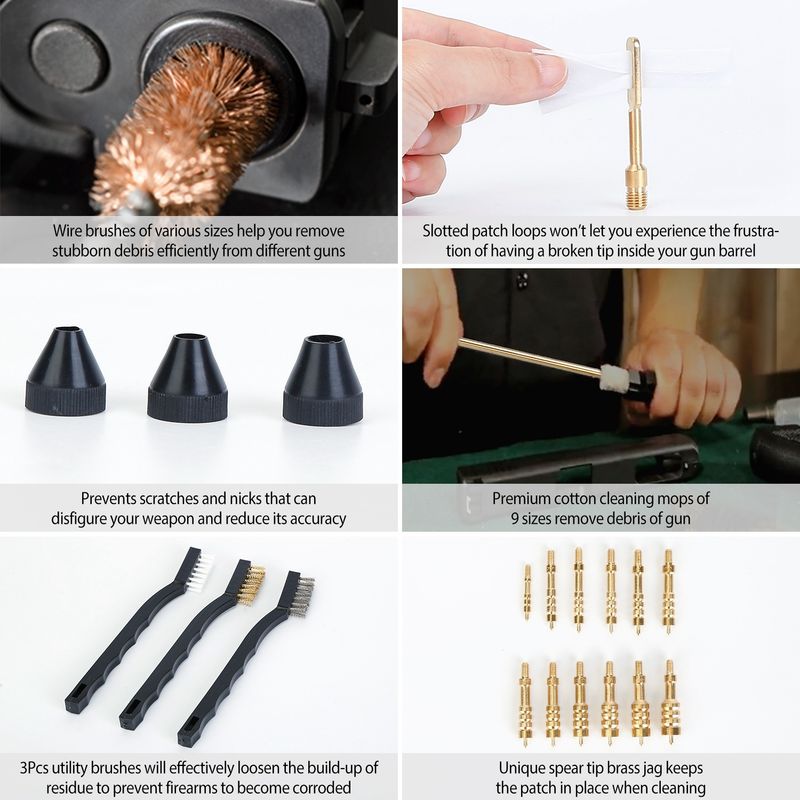 Wire brushes of various sizes help you remove stubborn debris efficiently from different guns

Slotted patch loops won't let you experience the frustration of having a broken tip inside your gun barrel

Prevents scratches and nicks that can disfigure your weapon and reduce its accuracy

Premium cotton cleaning mops of 9 sizes remove debris of gun

3Pcs utility brushes will effectively loosen the build-up of residue to prevent firearms to become corroded

Unique spear tip brass jag keeps the patch in place when cleaning