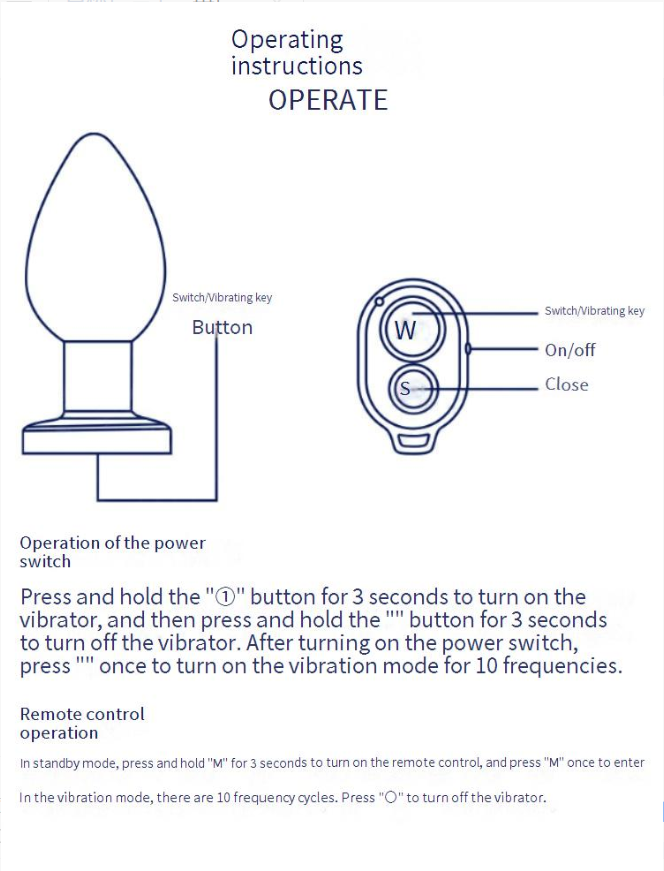 Operating instructions

OPERATE

Switch/Vibrating key

Button

W

S

Switch/Vibrating key

On/off

Close

Operation of the power switch

Press and hold the "①" button for 3 seconds to turn on the vibrator, and then press and hold the "" button for 3 seconds to turn off the vibrator. After turning on the power switch, press "" once to turn on the vibration mode for 10 frequencies.

Remote control operation

In standby mode, press and hold "M" for 3 seconds to turn on the remote control, and press "M" once to enter

In the vibration mode, there are 10 frequency cycles. Press "○" to turn off the vibrator.