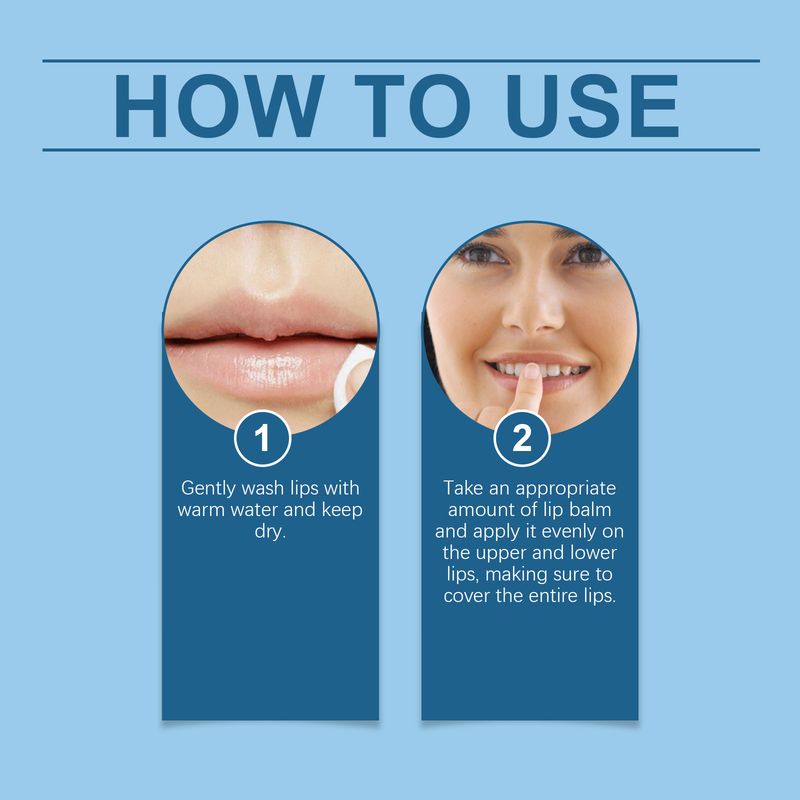 HOW TO USE

1

Gently wash lips with warm water and keep dry.

2

Take an appropriate amount of lip balm and apply it evenly on the upper and lower lips, making sure to cover the entire lips.