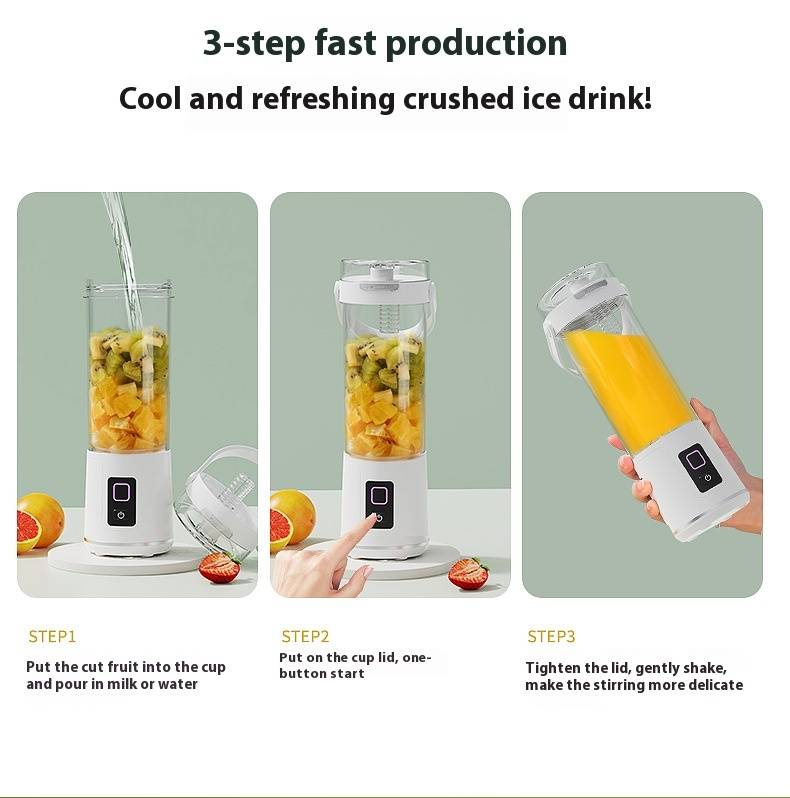 3-step fast production

Cool and refreshing crushed ice drink!

STEP1

Put the cut fruit into the cup and pour in milk or water

STEP2

Put on the cup lid, one-button start

STEP3

Tighten the lid, gently shake, make the stirring more delicate