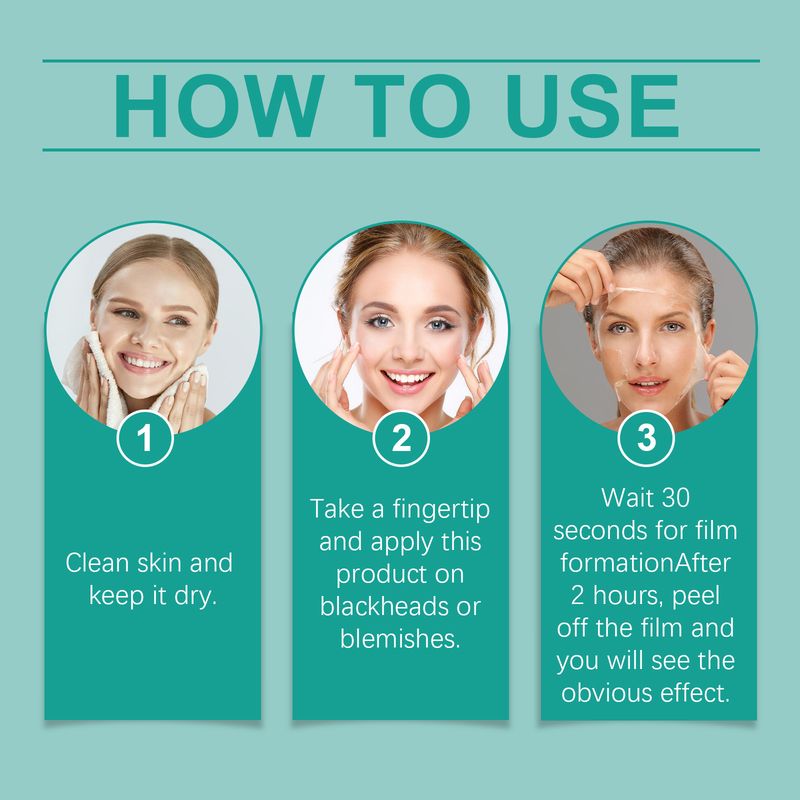 HOW TO USE

1

Clean skin and keep it dry.

2

Take a fingertip and apply this product on blackheads or blemishes.

3

Wait 30 seconds for film formationAfter 2 hours, peel off the film and you will see the obvious effect.