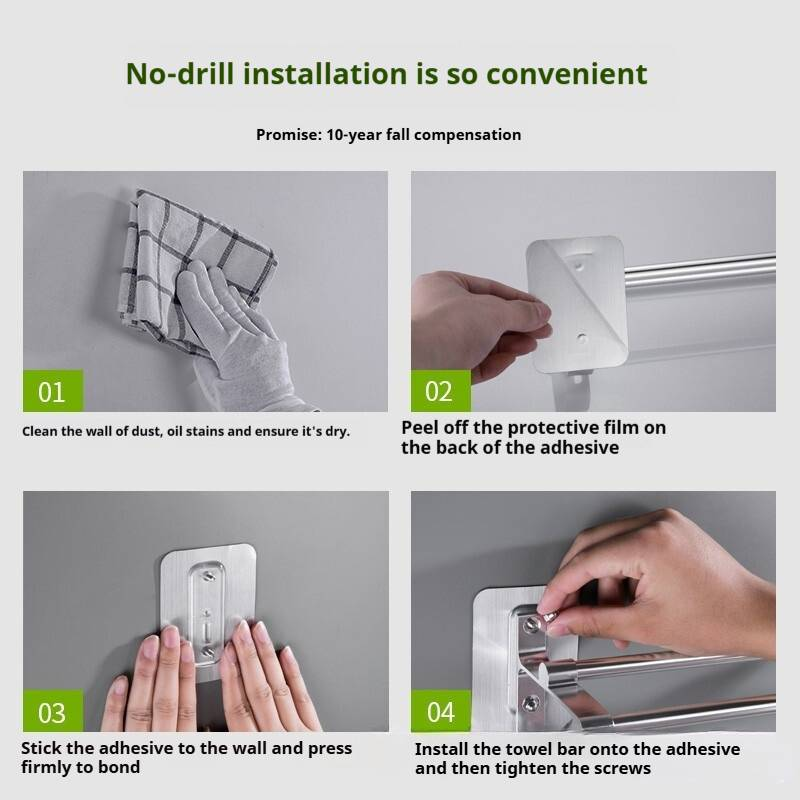 No-drill installation is so convenient

Promise: 10-year fall compensation

01

Clean the wall of dust, oil stains and ensure it's dry.

02

Peel off the protective film on the back of the adhesive

03

Stick the adhesive to the wall and press firmly to bond

04

Install the towel bar onto the adhesive and then tighten the screws