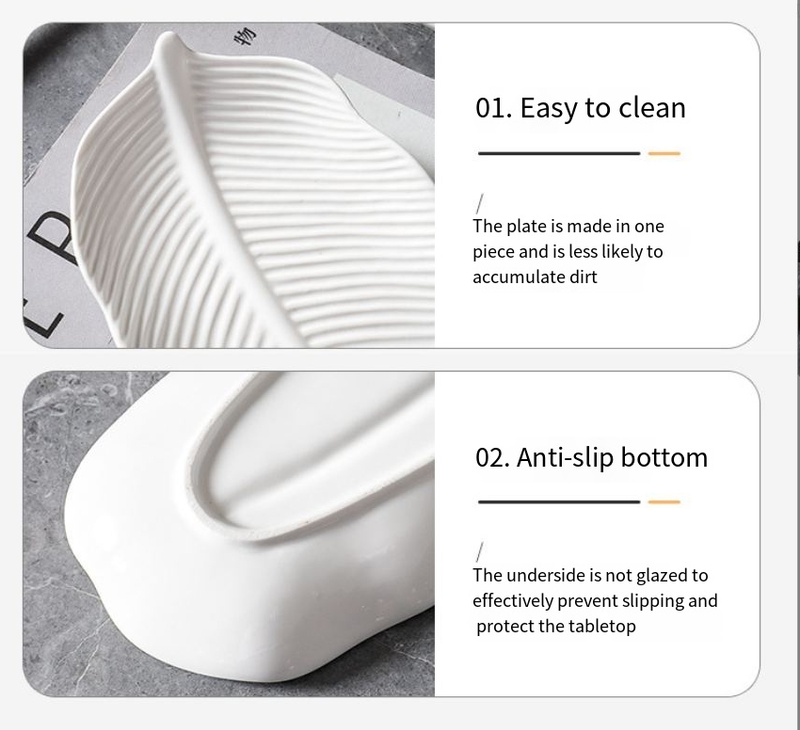 物

01. Easy to clean

/

The plate is made in one piece and is less likely to accumulate dirt

02. Anti-slip bottom

/

The underside is not glazed to effectively prevent slipping and protect the tabletop