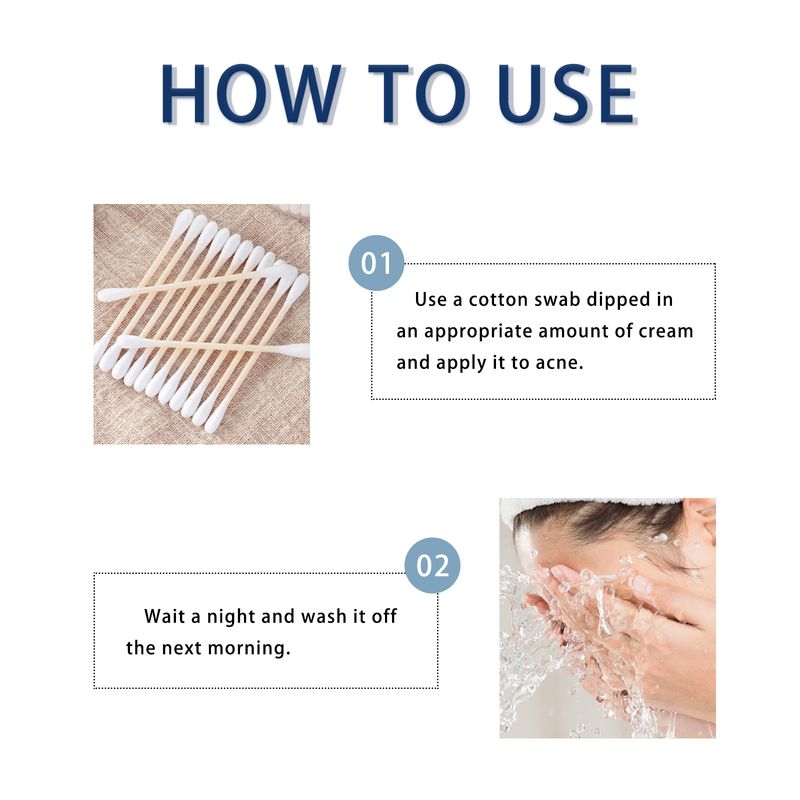 HOW TO USE

01

Use a cotton swab dipped in an appropriate amount of cream and apply it to acne.

02

Wait a night and wash it off the next morning.