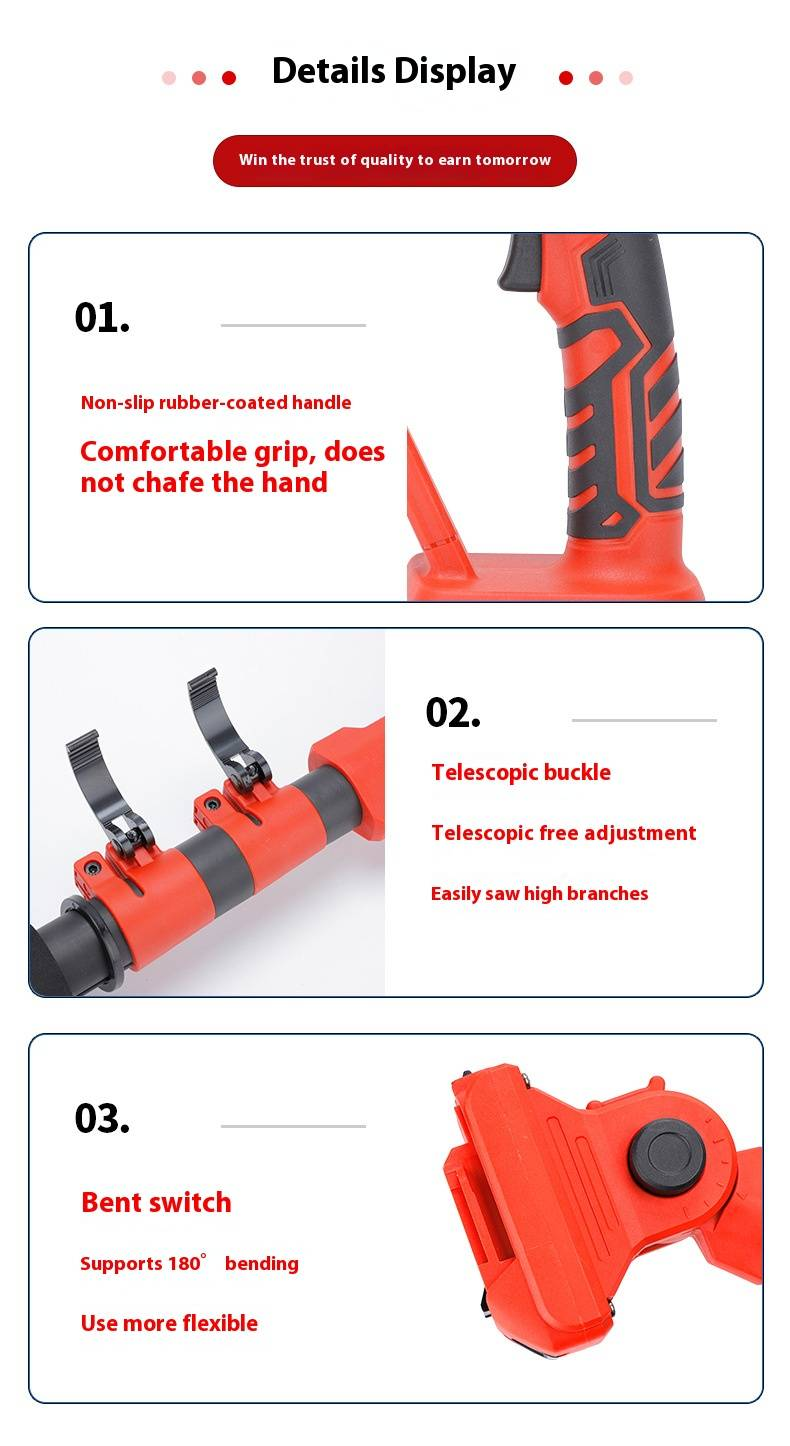 Details Display

Win the trust of quality to earn tomorrow

01.

Non-slip rubber-coated handle

Comfortable grip, does not chafe the hand

02.

Telescopic buckle

Telescopic free adjustment

Easily saw high branches

03.

Bent switch

Supports 180° bending

Use more flexible