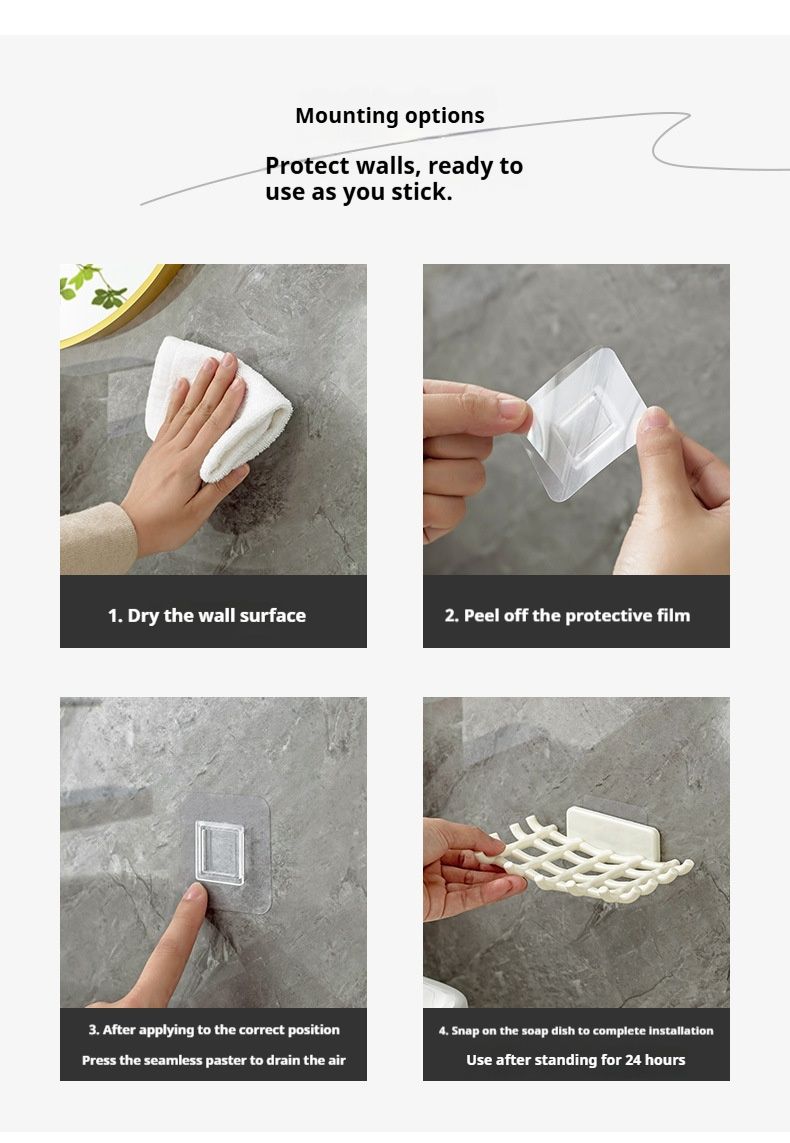 Mounting options

Protect walls, ready to use as you stick.

1. Dry the wall surface

2. Peel off the protective film

3. After applying to the correct position

Press the seamless paster to drain the air

4. Snap on the soap dish to complete installation

Use after standing for 24 hours