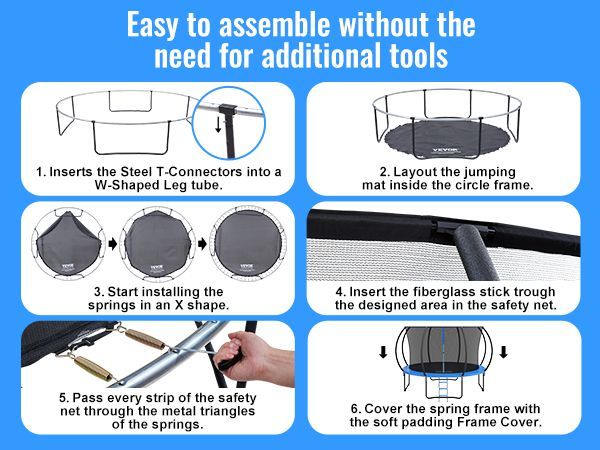 Easy to assemble without the need for additional tools

1. Inserts the Steel T-Connectors into a W-Shaped Leg tube.

VEVOR

2. Layout the jumping mat inside the circle frame.

VEVOR

VEVOR

VEVOR

3. Start installing the springs in an X shape.

4. Insert the fiberglass stick trough the designed area in the safety net.

5. Pass every strip of the safety net through the metal triangles of the springs.

6. Cover the spring frame with the soft padding Frame Cover.