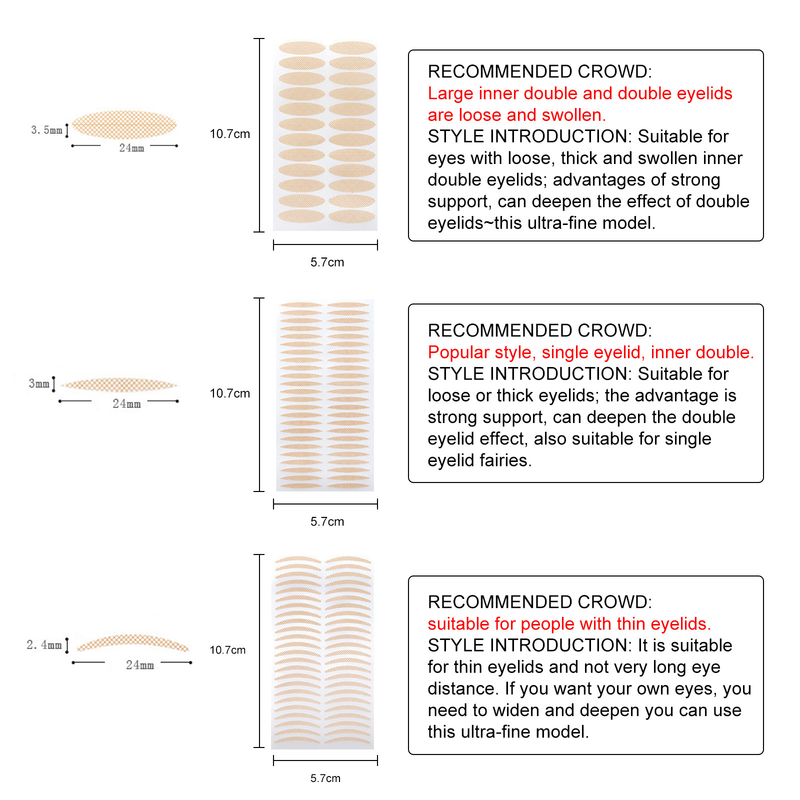 3.5mm
24mm

10.7cm

5.7cm

RECOMMENDED CROWD:
Large inner double and double eyelids are loose and swollen.
STYLE INTRODUCTION: Suitable for eyes with loose, thick and swollen inner double eyelids; advantages of strong support, can deepen the effect of double eyelids~this ultra-fine model.

3mm
24mm

10.7cm

5.7cm

RECOMMENDED CROWD:
Popular style, single eyelid, inner double.
STYLE INTRODUCTION: Suitable for loose or thick eyelids; the advantage is strong support, can deepen the double eyelid effect, also suitable for single eyelid fairies.

2.4mm
24mm

10.7cm

5.7cm

RECOMMENDED CROWD:
suitable for people with thin eyelids.
STYLE INTRODUCTION: It is suitable for thin eyelids and not very long eye distance. If you want your own eyes, you need to widen and deepen you can use this ultra-fine model.