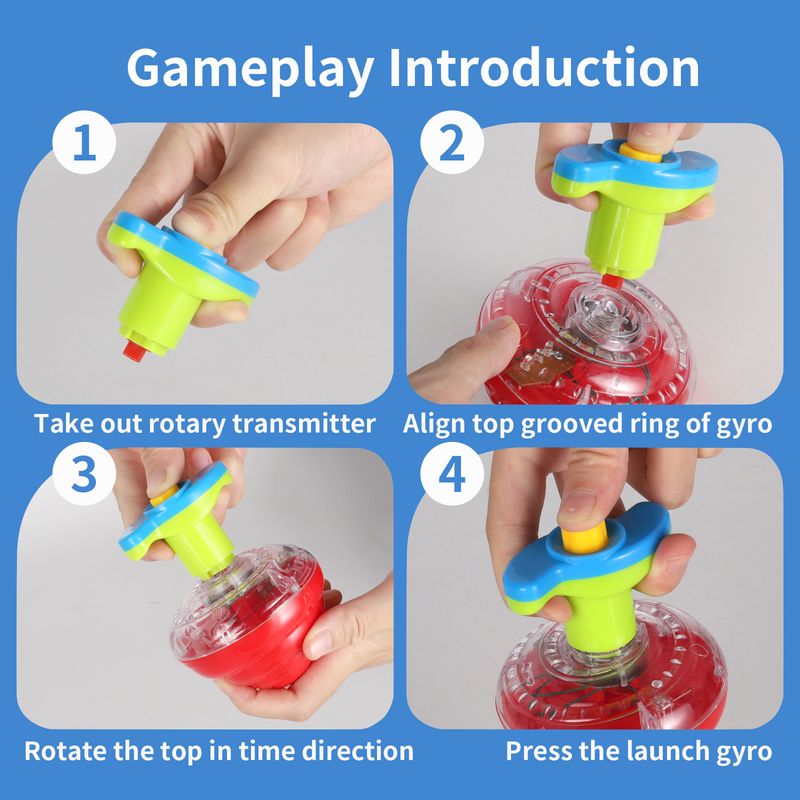 Gameplay Introduction

1

Take out rotary transmitter

2

Align top grooved ring of gyro

3

Rotate the top in time direction

4

Press the launch gyro