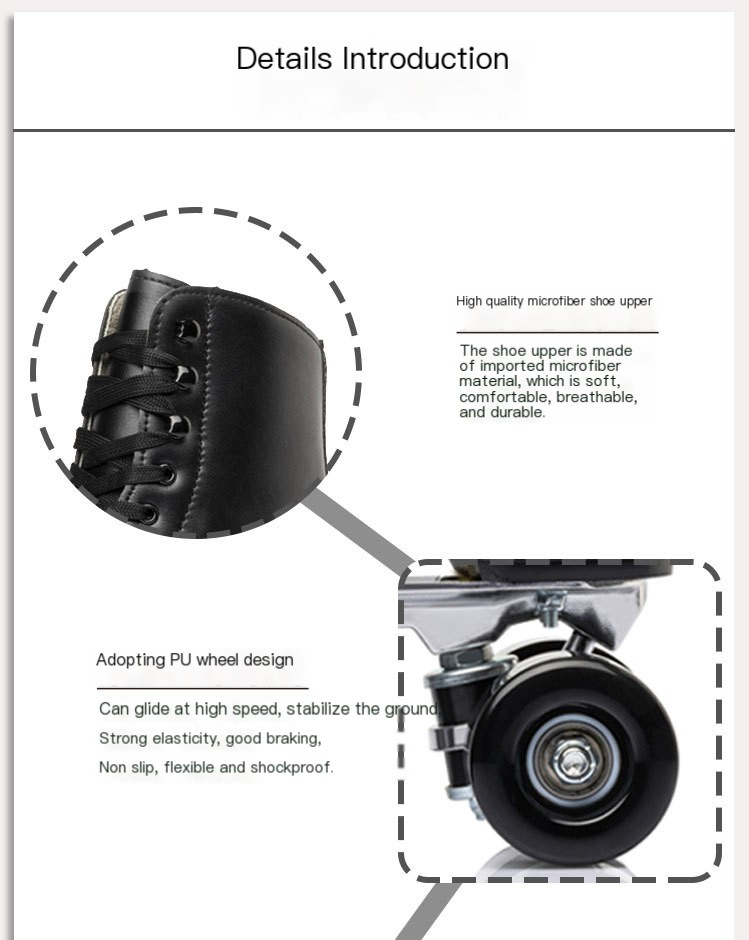 Details Introduction

High quality microfiber shoe upper

The shoe upper is made of imported microfiber material, which is soft, comfortable, breathable, and durable.

Adopting PU wheel design

Can glide at high speed, stabilize the ground

Strong elasticity, good braking,

Non slip, flexible and shockproof.