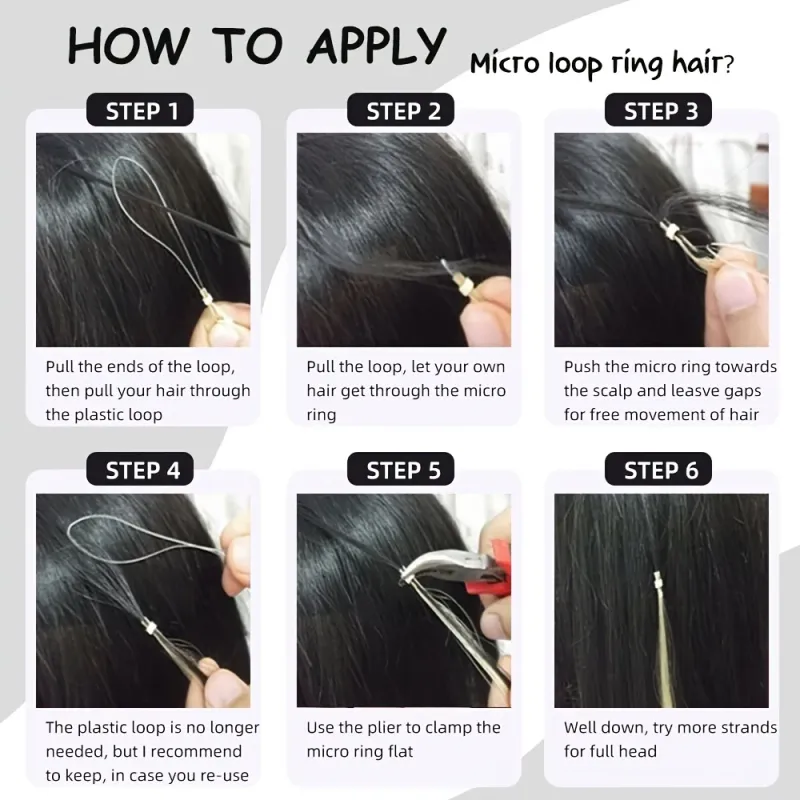 HOW TO APPLY Micro loop ring hair?

STEP 1

Pull the ends of the loop, then pull your hair through the plastic loop

STEP 2

Pull the loop, let your own hair get through the micro ring

STEP 3

Push the micro ring towards the scalp and leasve gaps for free movement of hair

STEP 4

The plastic loop is no longer needed, but I recommend to keep, in case you re-use

STEP 5

Use the plier to clamp the micro ring flat

STEP 6

Well down, try more strands for full head