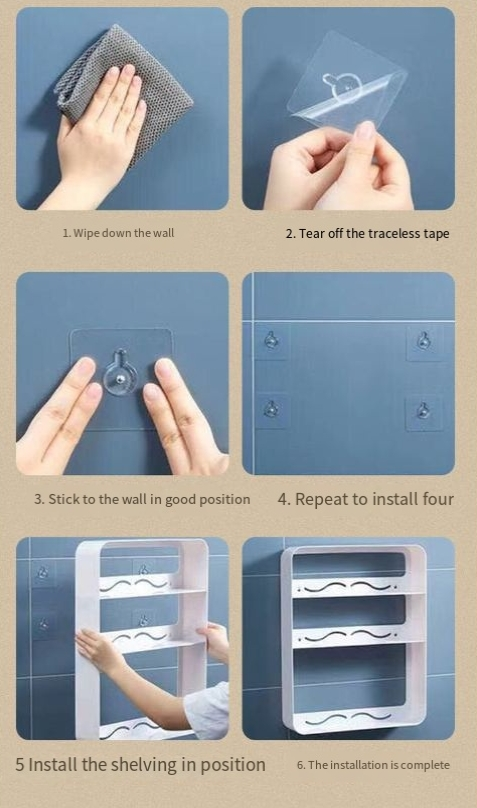 1. Wipe down the wall

2. Tear off the traceless tape

3. Stick to the wall in good position

4. Repeat to install four

5 Install the shelving in position

6. The installation is complete