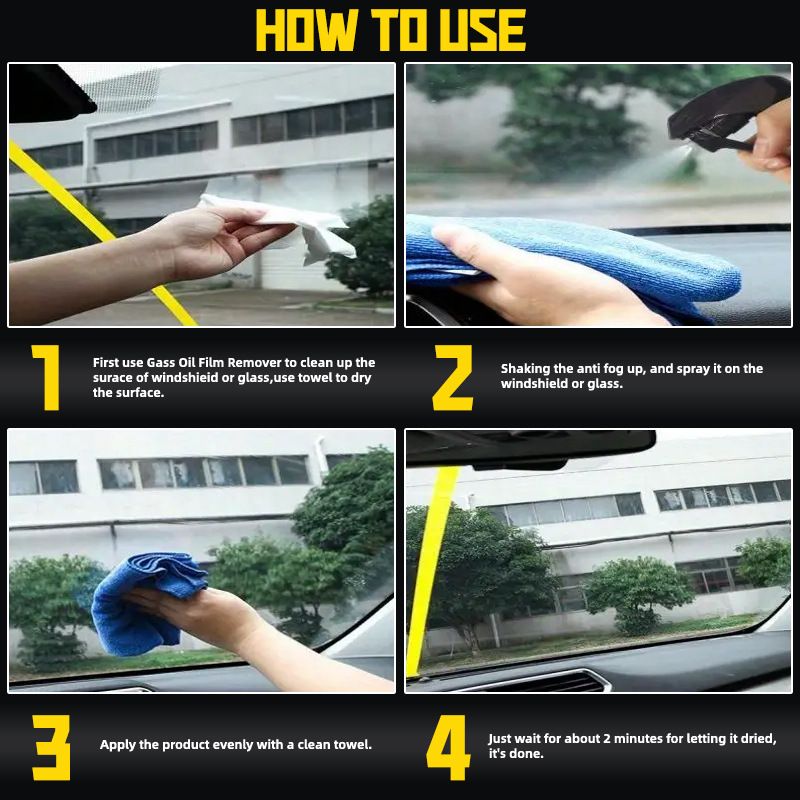 HOW TO USE

1

First use Gass Oil Film Remover to clean up the surace of windshieid or glass,use towel to dry the surface.

2

Shaking the anti fog up, and spray it on the windshield or glass.

3

Apply the product evenly with a clean towel.

4

Just wait for about 2 minutes for letting it dried, it's done.