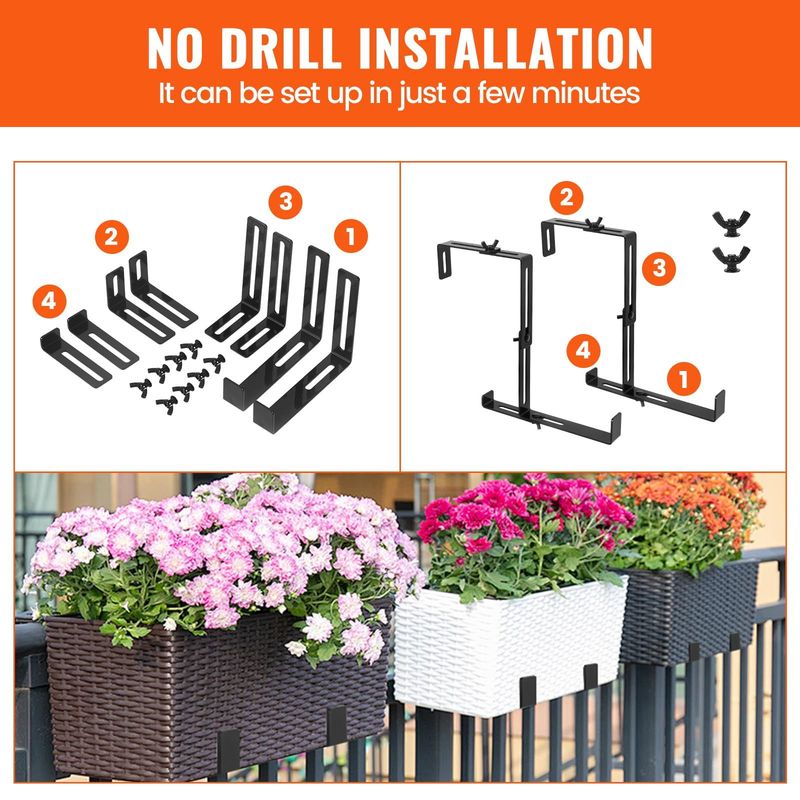 NO DRILL INSTALLATION
It can be set up in just a few minutes

3
2
1
4

2
3
4
1