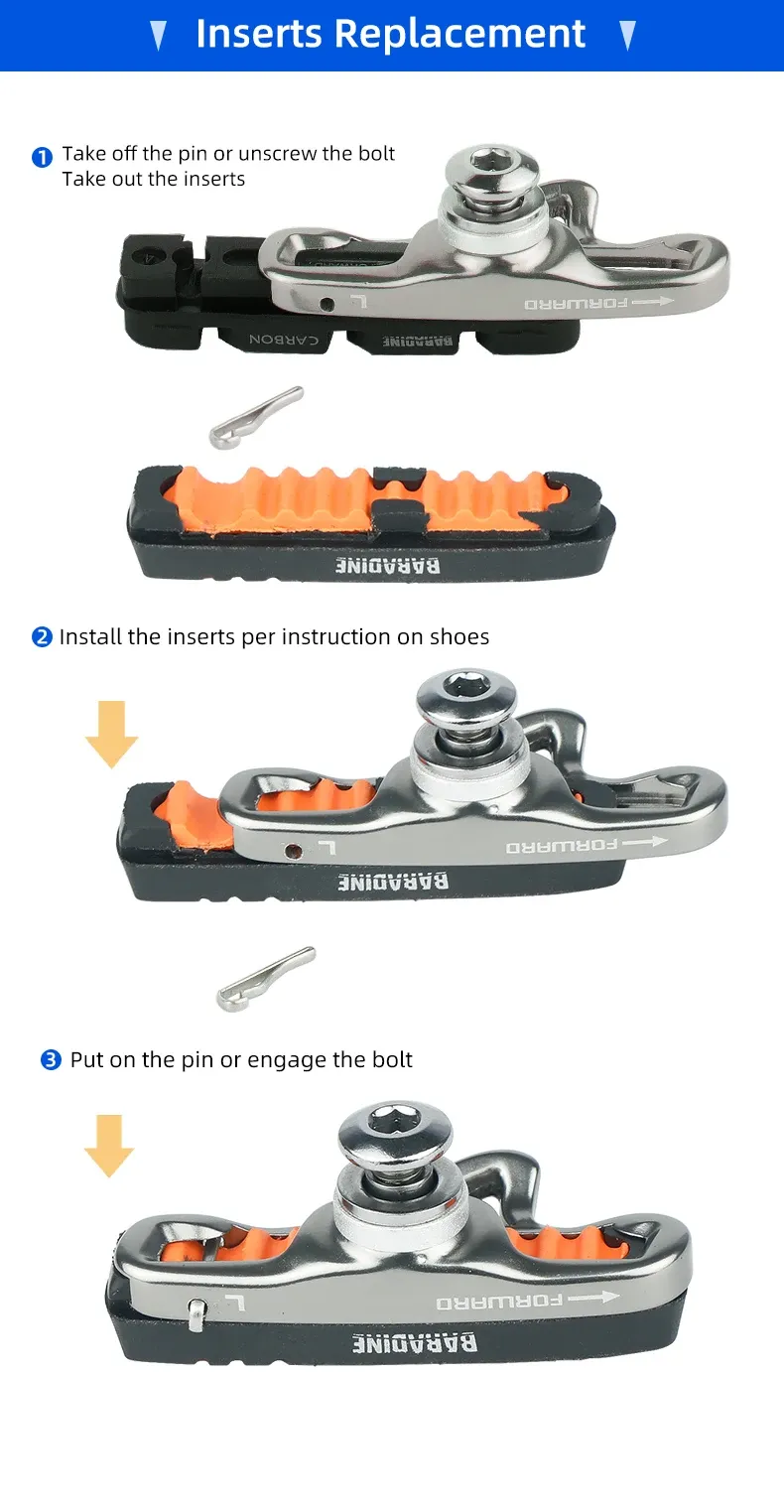 Inserts Replacement

1 Take off the pin or unscrew the bolt
Take out the inserts

L
FORWARD
CARBON
BARADINE

BARADINE

2 Install the inserts per instruction on shoes

L
FORWARD
BARADINE

3 Put on the pin or engage the bolt

L
FORWARD
BARADINE