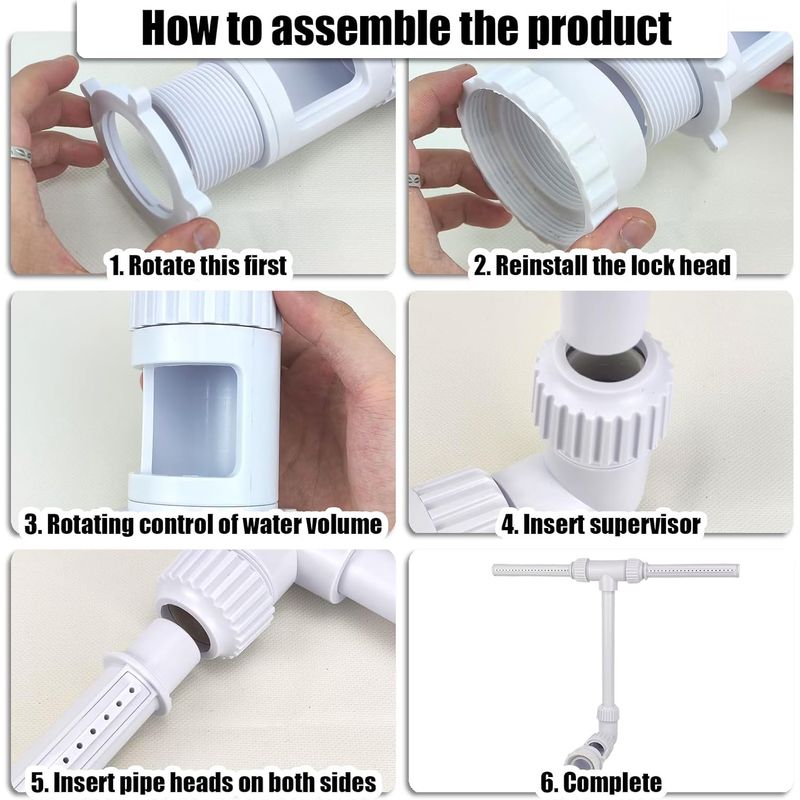 How to assemble the product

1. Rotate this first

2. Reinstall the lock head

3. Rotating control of water volume

4. Insert supervisor

5. Insert pipe heads on both sides

6. Complete