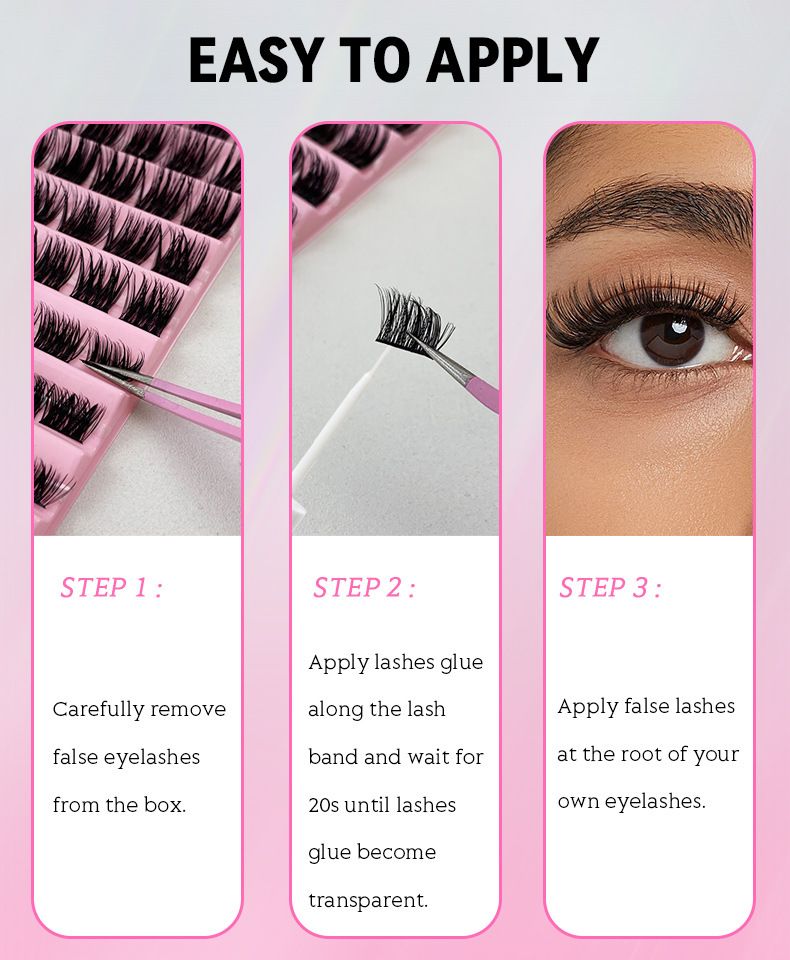 EASY TO APPLY

STEP 1 :

Carefully remove false eyelashes from the box.

STEP 2 :

Apply lashes glue along the lash band and wait for 20s until lashes glue become transparent.

STEP 3 :

Apply false lashes at the root of your own eyelashes.