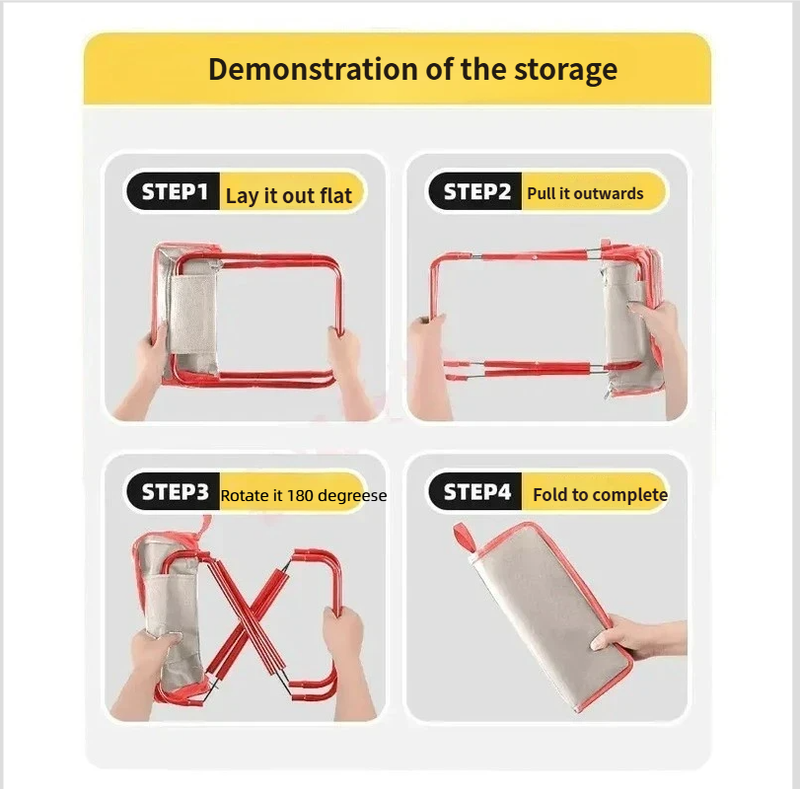 Demonstration of the storage

STEP1 Lay it out flat

STEP2 Pull it outwards

STEP3 Rotate it 180 degreese

STEP4 Fold to complete