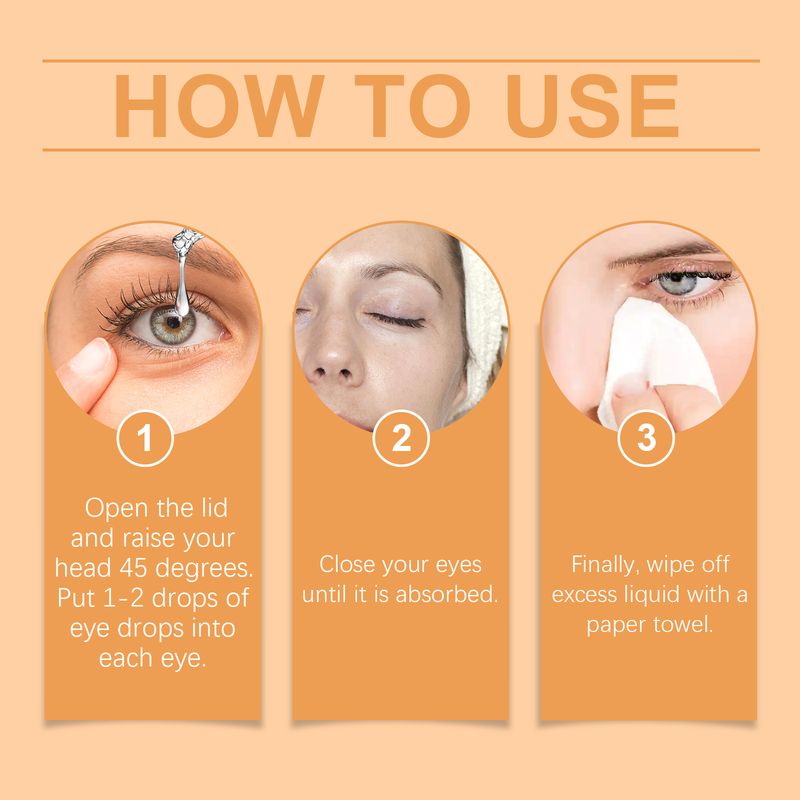 HOW TO USE

1

Open the lid and raise your head 45 degrees. Put 1-2 drops of eye drops into each eye.

2

Close your eyes until it is absorbed.

3

Finally, wipe off excess liquid with a paper towel.