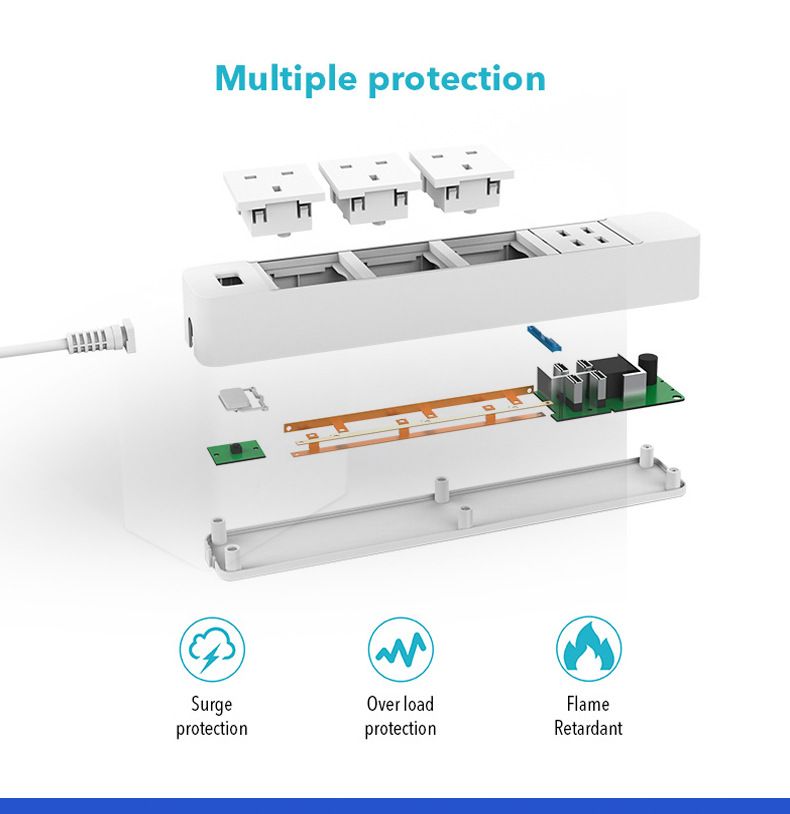 Multiple protection

Surge protection

Over load protection

Flame Retardant