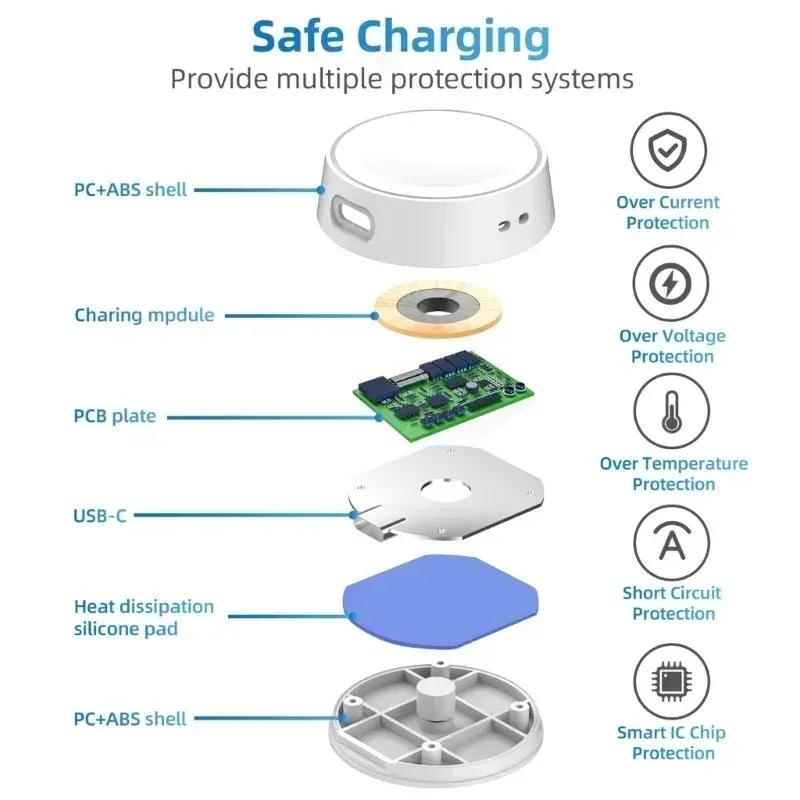 Safe Charging
Provide multiple protection systems

PC+ABS shell

Charing mpdule

PCB plate

USB-C

Heat dissipation silicone pad

PC+ABS shell

Over Current Protection

Over Voltage Protection

Over Temperature Protection

Short Circuit Protection

Smart IC Chip Protection