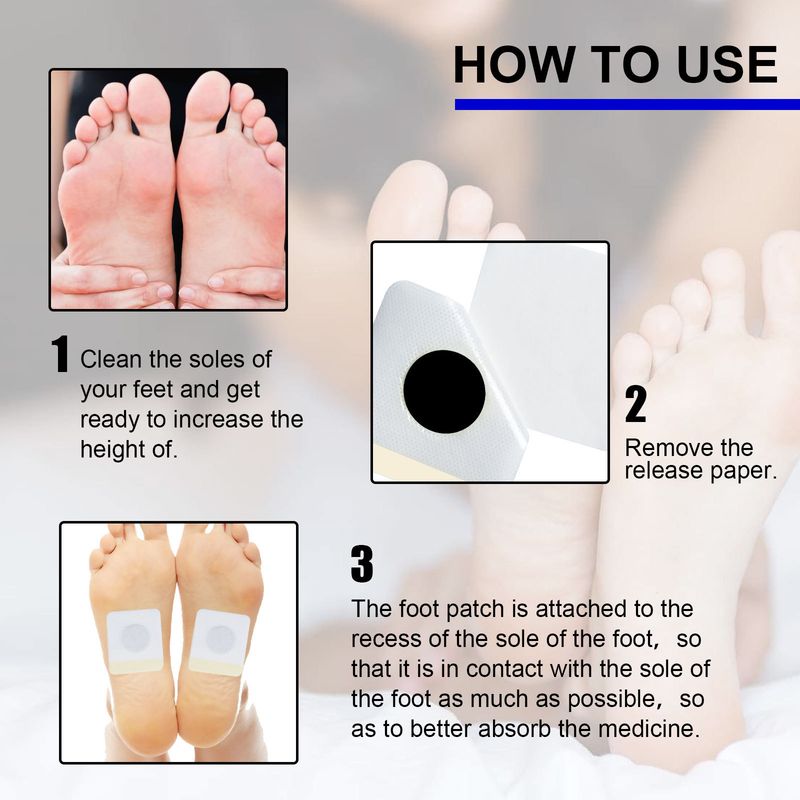 HOW TO USE

1 Clean the soles of your feet and get ready to increase the height of.

2 Remove the release paper.

3 The foot patch is attached to the recess of the sole of the foot, so that it is in contact with the sole of the foot as much as possible, so as to better absorb the medicine.