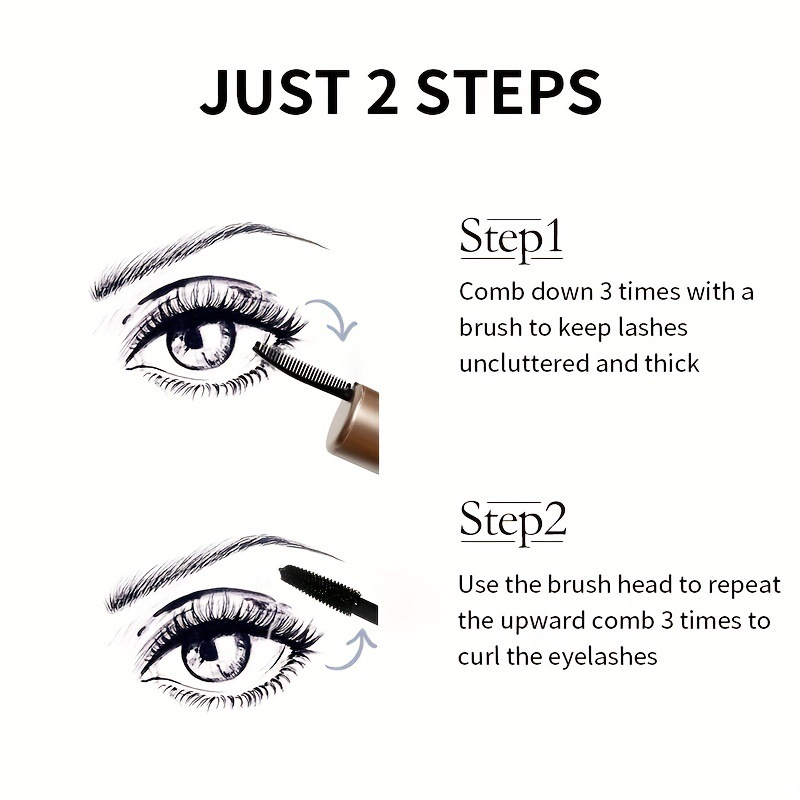 JUST 2 STEPS

Step1

Comb down 3 times with a brush to keep lashes uncluttered and thick

Step2

Use the brush head to repeat the upward comb 3 times to curl the eyelashes