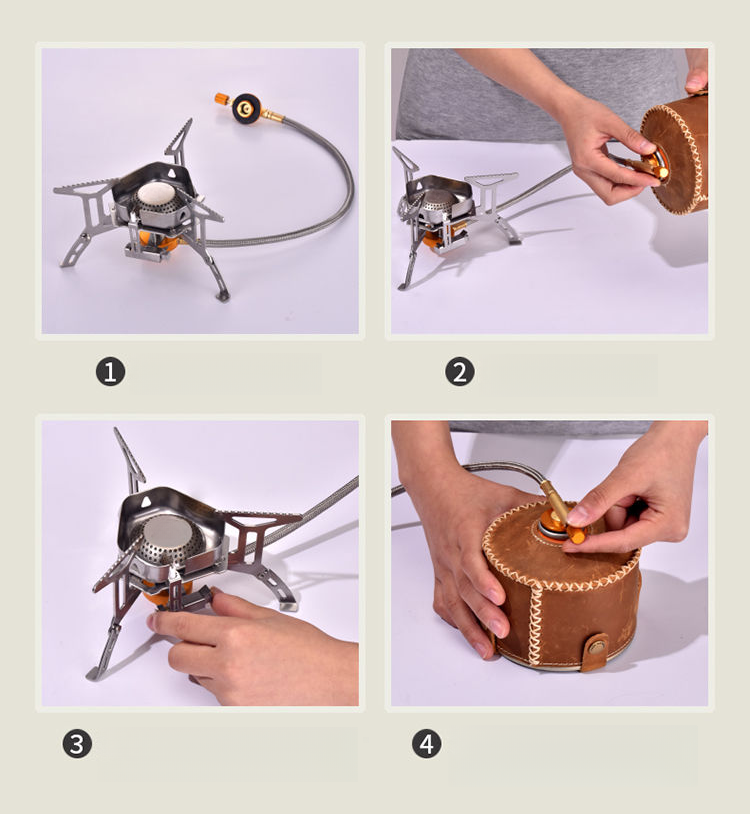 1

2

3

4