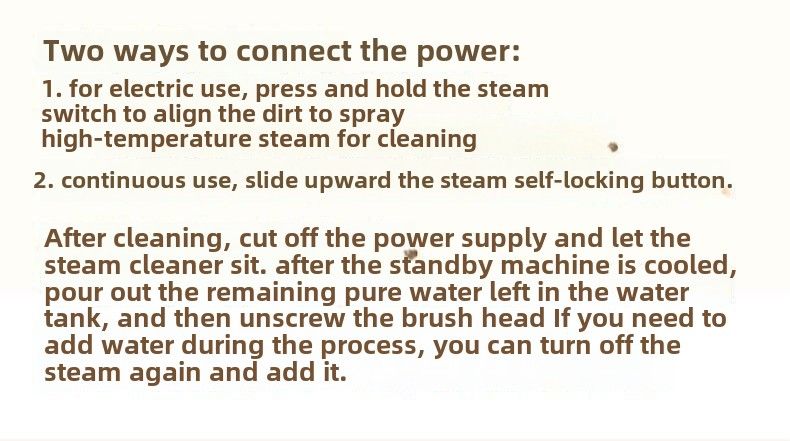 Two ways to connect the power:

1. for electric use, press and hold the steam switch to align the dirt to spray high-temperature steam for cleaning

2. continuous use, slide upward the steam self-locking button.

After cleaning, cut off the power supply and let the steam cleaner sit. after the standby machine is cooled, pour out the remaining pure water left in the water tank, and then unscrew the brush head If you need to add water during the process, you can turn off the steam again and add it.