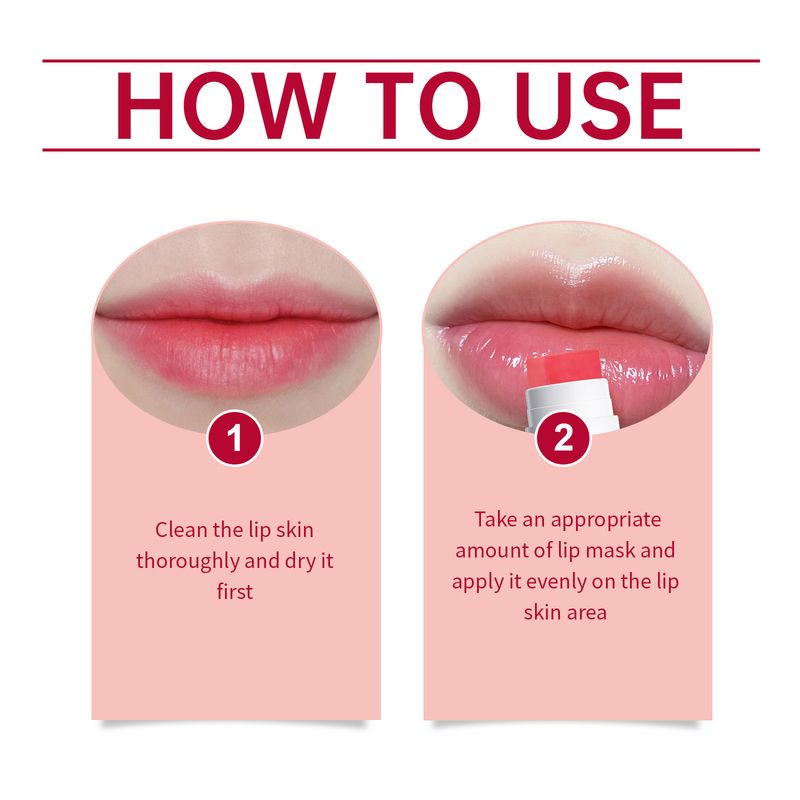 HOW TO USE

1

Clean the lip skin thoroughly and dry it first

2

Take an appropriate amount of lip mask and apply it evenly on the lip skin area