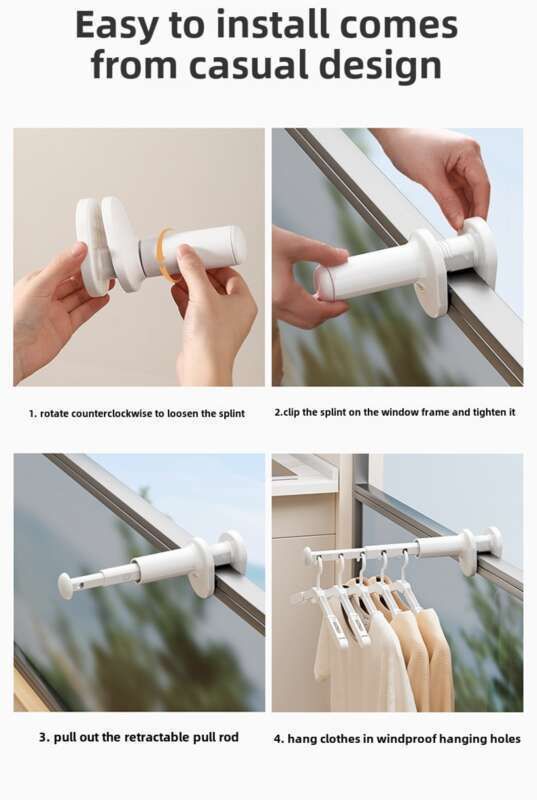 Easy to install comes from casual design

1. rotate counterclockwise to loosen the splint

2.clip the splint on the window frame and tighten it

3. pull out the retractable pull rod

4. hang clothes in windproof hanging holes