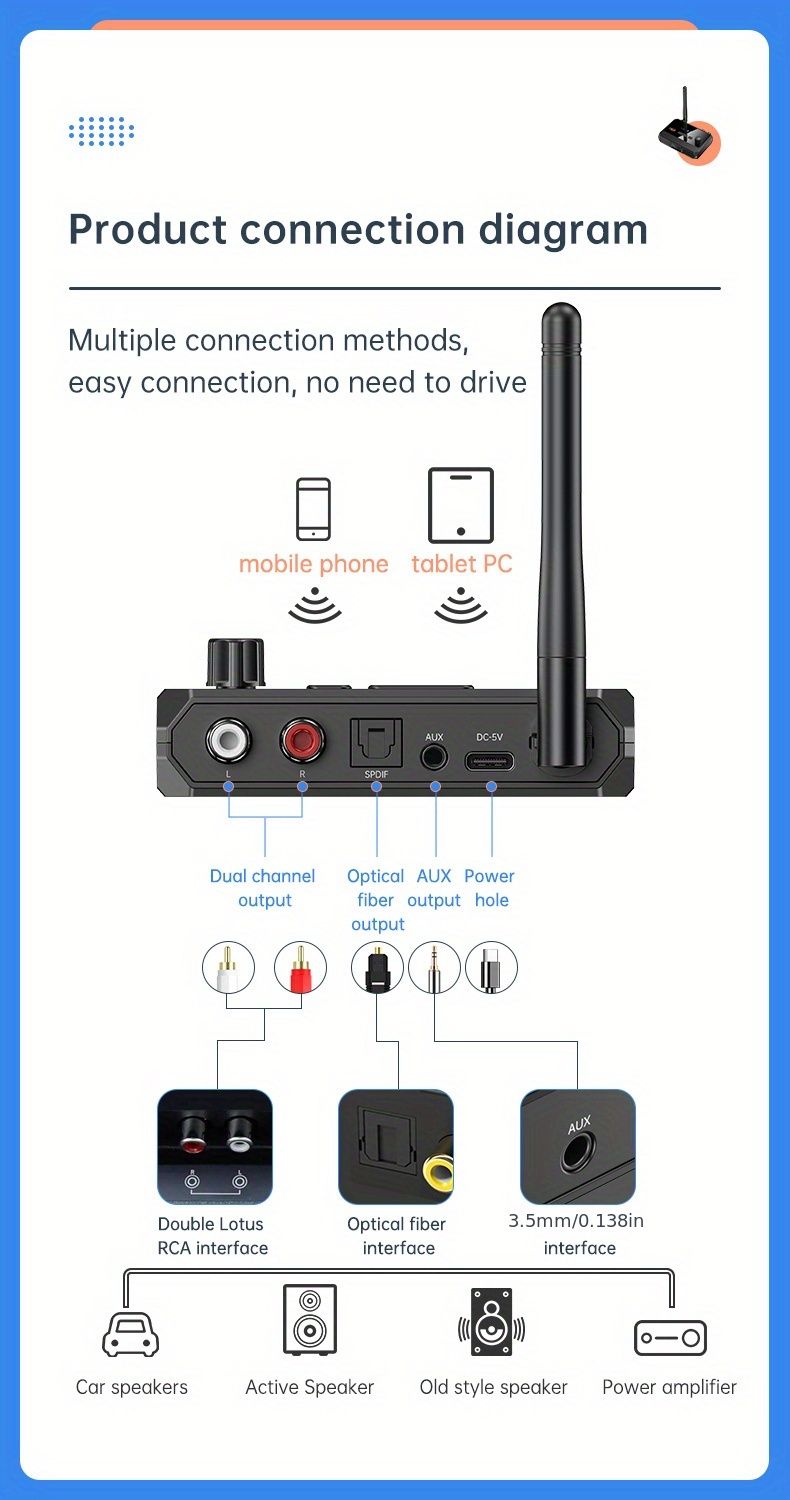 Product connection diagram

Multiple connection methods, easy connection, no need to drive

mobile phone

tablet PC

L R SPDIF AUX DC-5V

Dual channel output

Optical fiber output

AUX output

Power hole

R L

AUX

Double Lotus RCA interface

Optical fiber interface

3.5mm/0.138in interface

Car speakers

Active Speaker

Old style speaker

Power amplifier