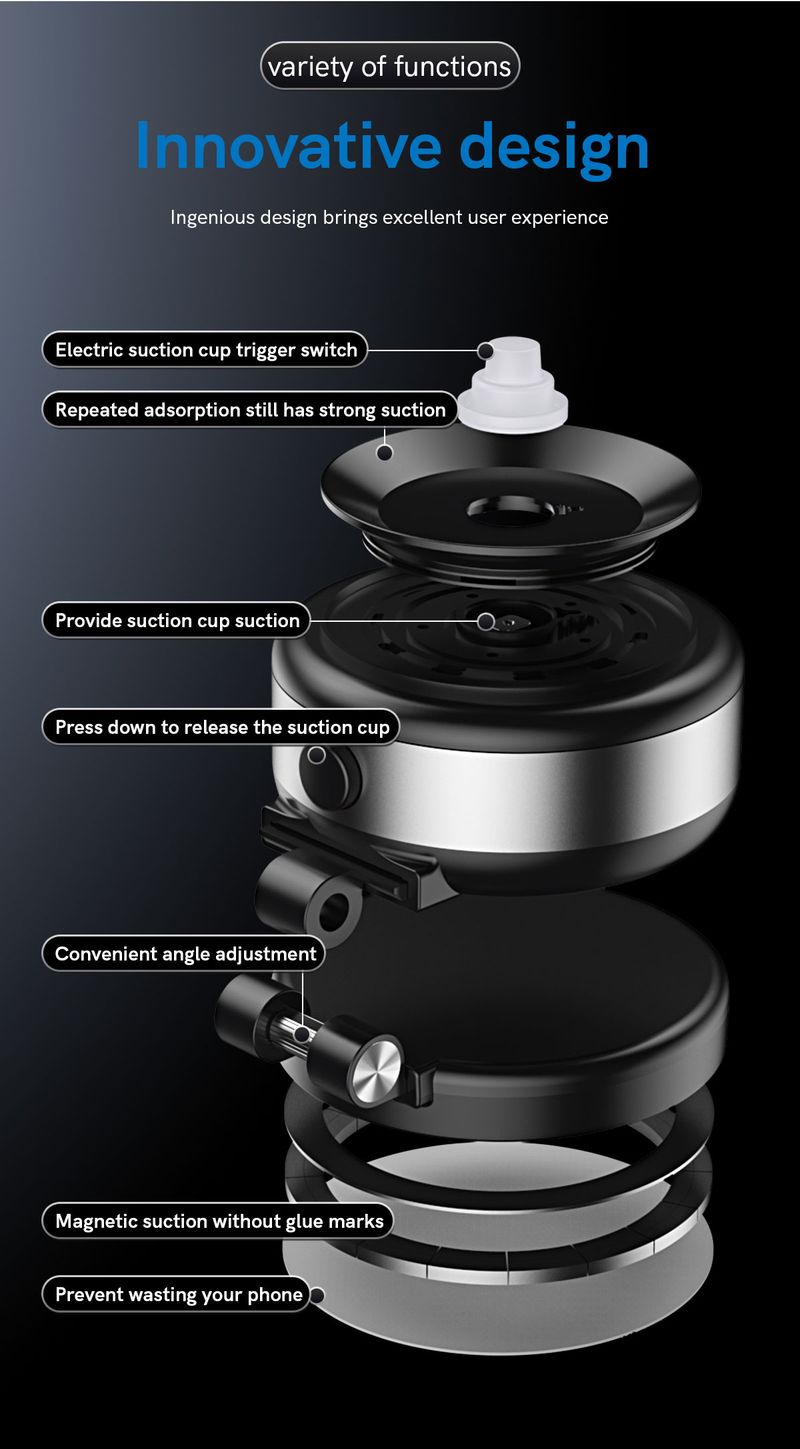 variety of functions

Innovative design

Ingenious design brings excellent user experience

Electric suction cup trigger switch

Repeated adsorption still has strong suction

Provide suction cup suction

Press down to release the suction cup

Convenient angle adjustment

Magnetic suction without glue marks

Prevent wasting your phone