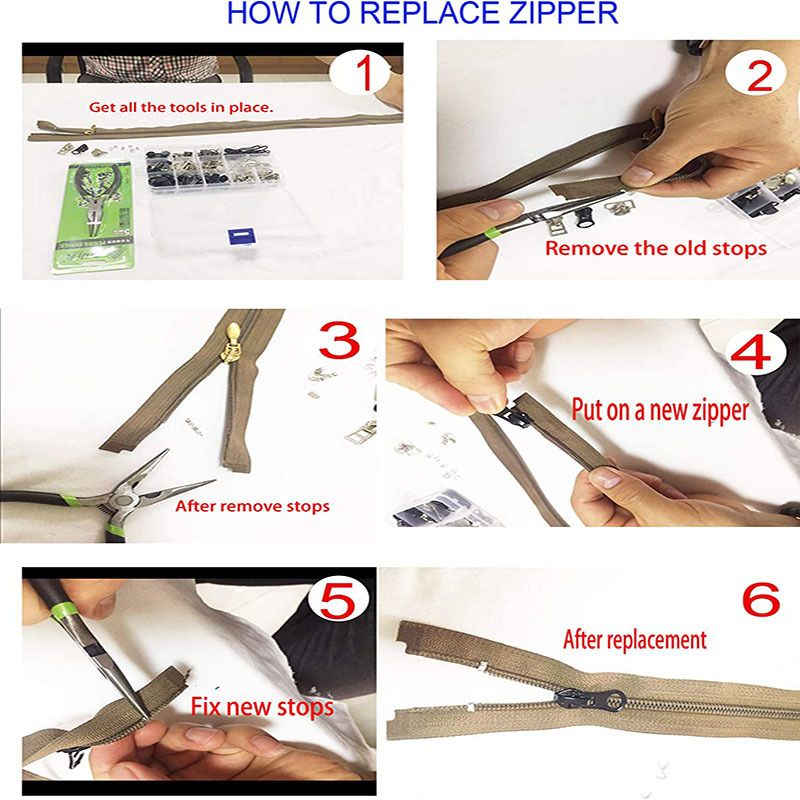 HOW TO REPLACE ZIPPER

1

Get all the tools in place.

2

Remove the old stops

3

After remove stops

4

Put on a new zipper

5

Fix new stops

6

After replacement