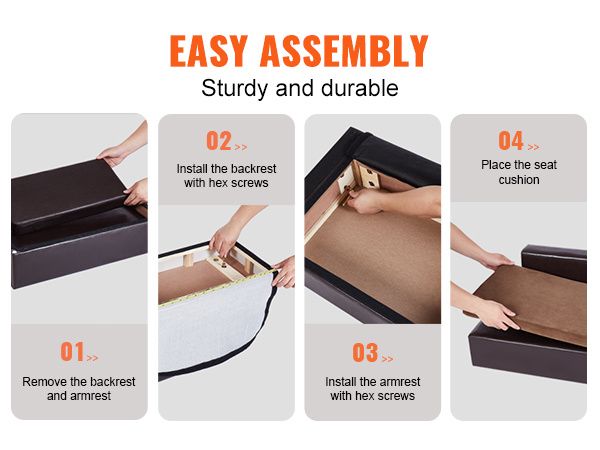 EASY ASSEMBLY
Sturdy and durable

01 >>
Remove the backrest and armrest

02 >>
Install the backrest with hex screws

03 >>
Install the armrest with hex screws

04 >>
Place the seat cushion