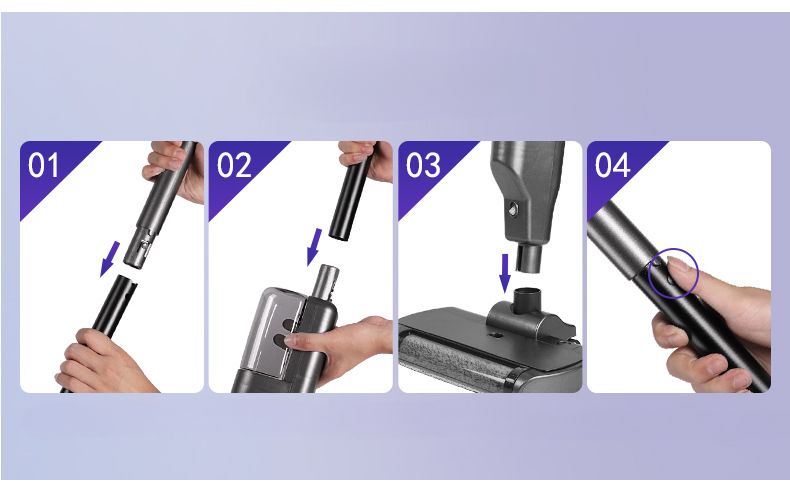 01

02

03

04