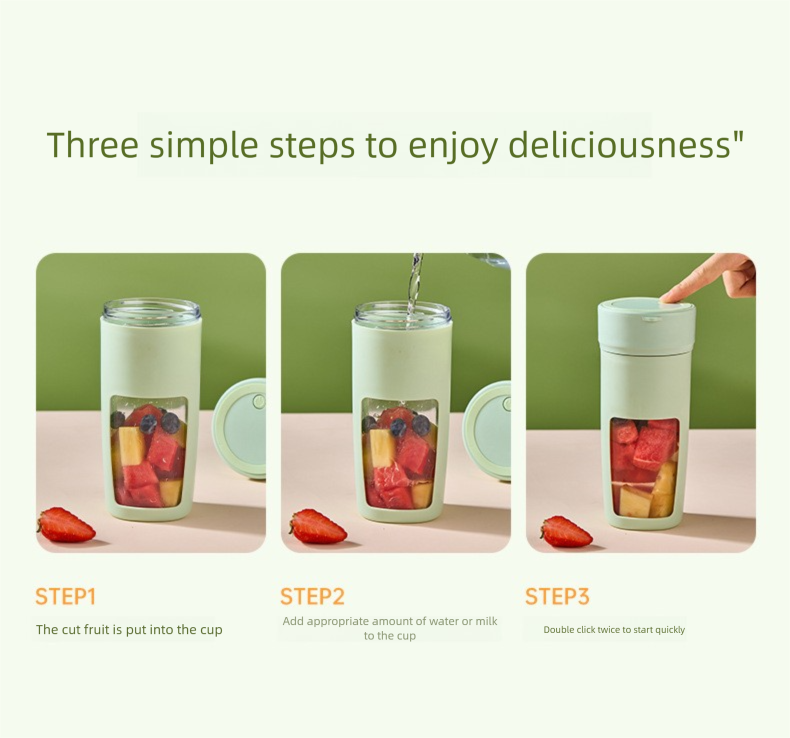 Three simple steps to enjoy deliciousness"

STEP1

The cut fruit is put into the cup

STEP2

Add appropriate amount of water or milk to the cup

STEP3

Double click twice to start quickly