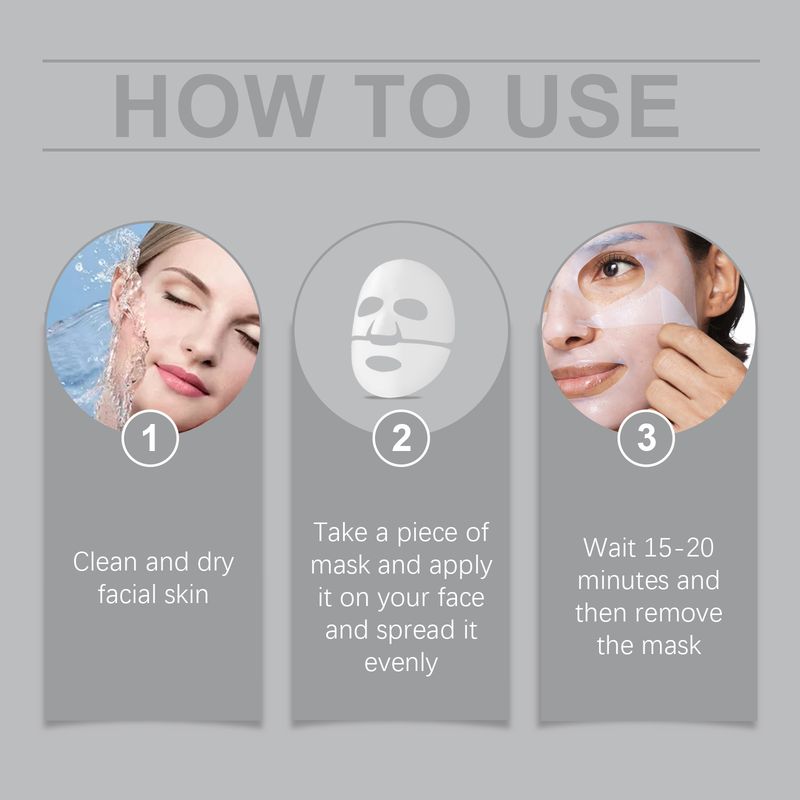 HOW TO USE

1

Clean and dry facial skin

2

Take a piece of mask and apply it on your face and spread it evenly

3

Wait 15-20 minutes and then remove the mask