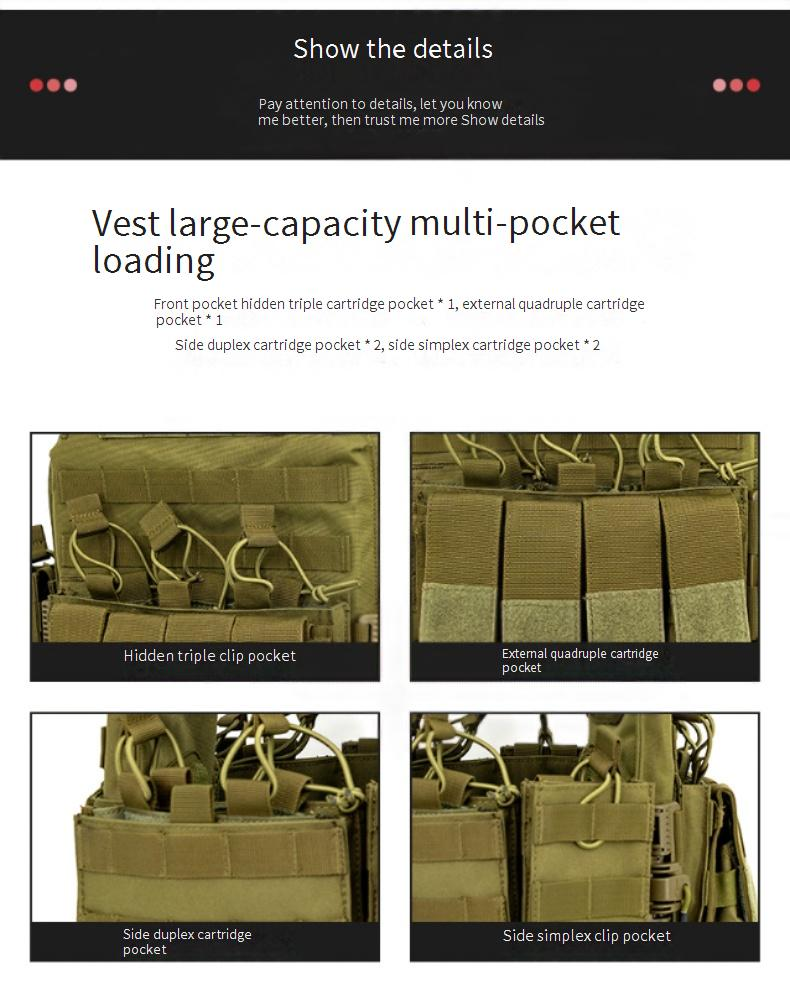 Show the details

Pay attention to details, let you know me better, then trust me more Show details

Vest large-capacity multi-pocket loading

Front pocket hidden triple cartridge pocket * 1, external quadruple cartridge pocket * 1

Side duplex cartridge pocket * 2, side simplex cartridge pocket * 2

Hidden triple clip pocket

External quadruple cartridge pocket

Side duplex cartridge pocket

Side simplex clip pocket