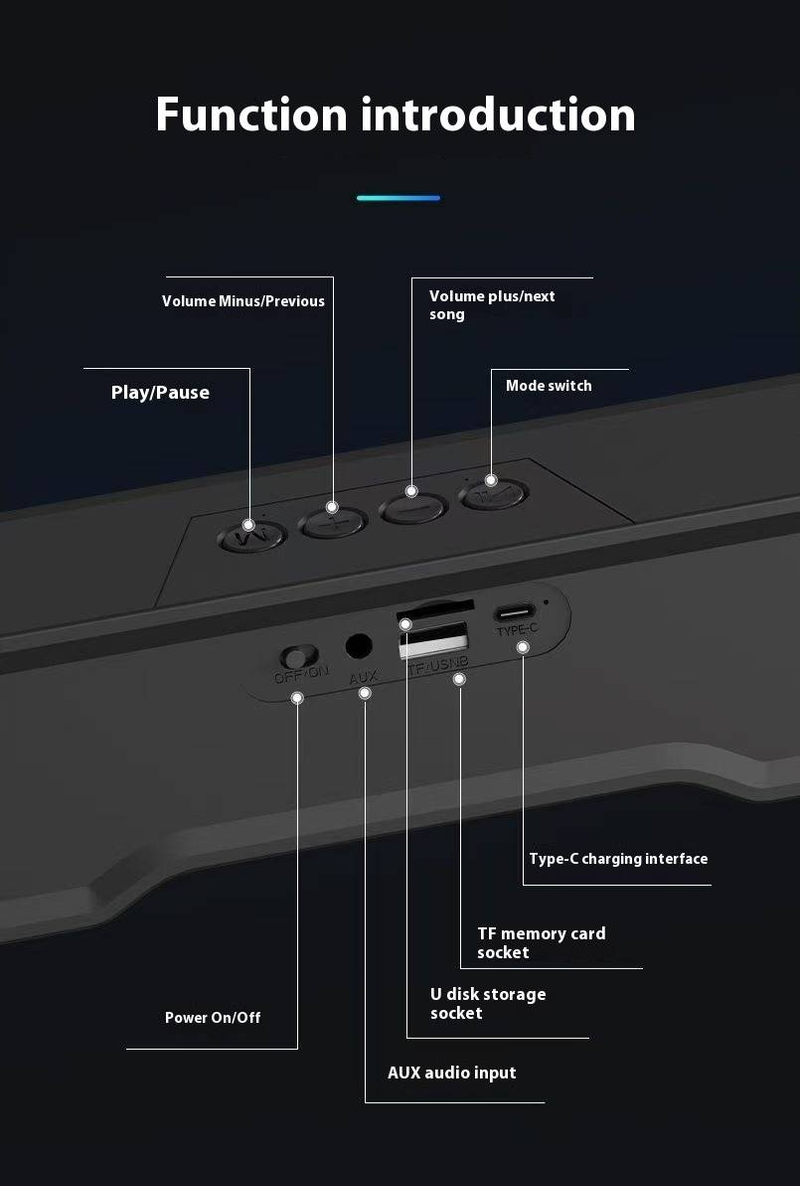 Function introduction

Volume Minus/Previous

Volume plus/next song

Play/Pause

Mode switch

OFF/ON

AUX

TF/USNB

TYPE-C

Type-C charging interface

TF memory card socket

U disk storage socket

Power On/Off

AUX audio input