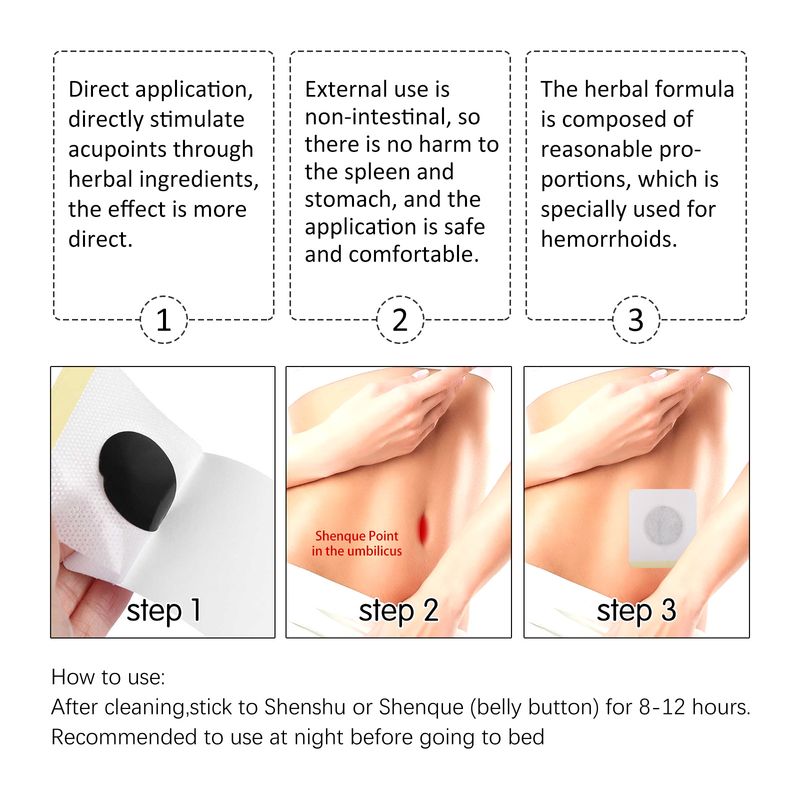 Direct application, directly stimulate acupoints through herbal ingredients, the effect is more direct.

1

External use is non-intestinal, so there is no harm to the spleen and stomach, and the application is safe and comfortable.

2

The herbal formula is composed of reasonable proportions, which is specially used for hemorrhoids.

3

step 1

Shenque Point in the umbilicus

step 2

step 3

How to use:
After cleaning,stick to Shenshu or Shenque (belly button) for 8-12 hours.
Recommended to use at night before going to bed