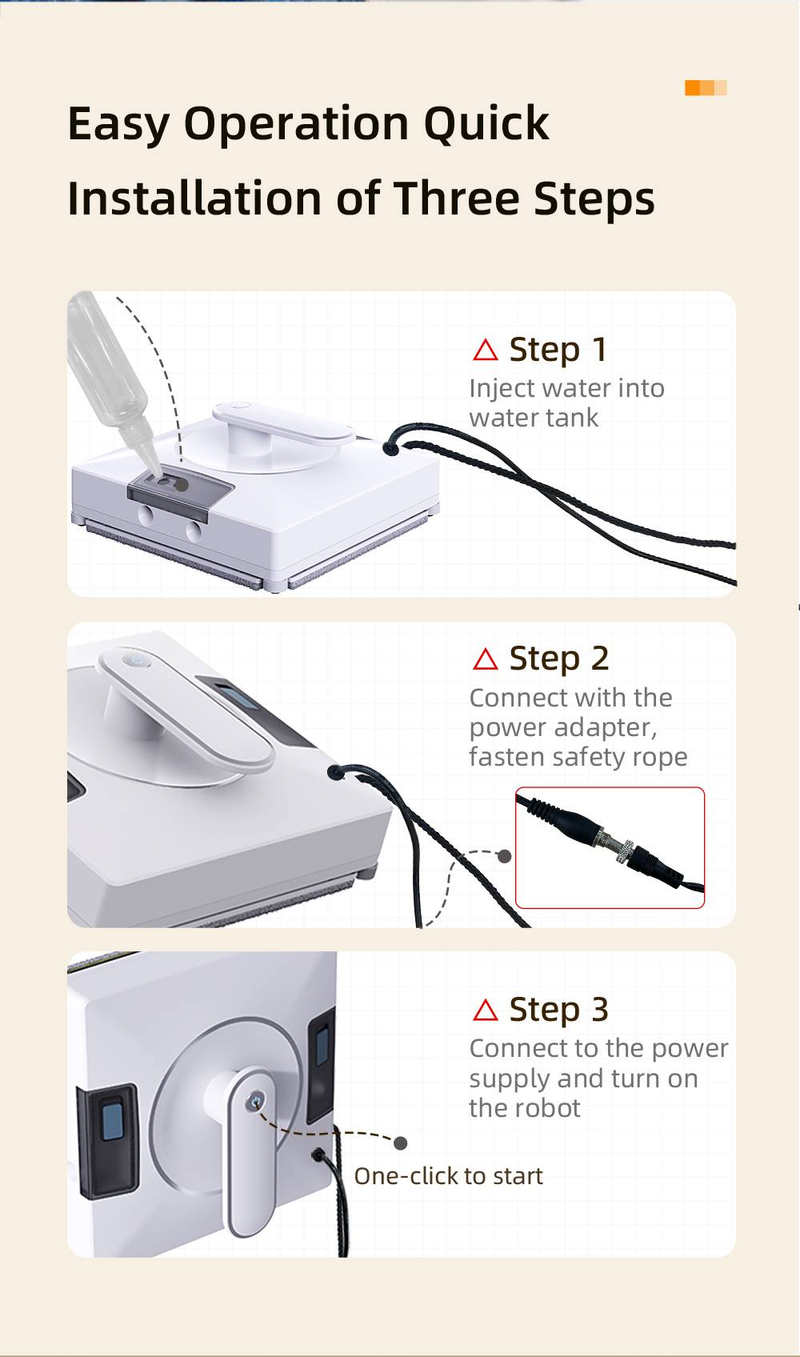 Easy Operation Quick Installation of Three Steps

△ Step 1
Inject water into water tank

△ Step 2
Connect with the power adapter, fasten safety rope

△ Step 3
Connect to the power supply and turn on the robot

One-click to start