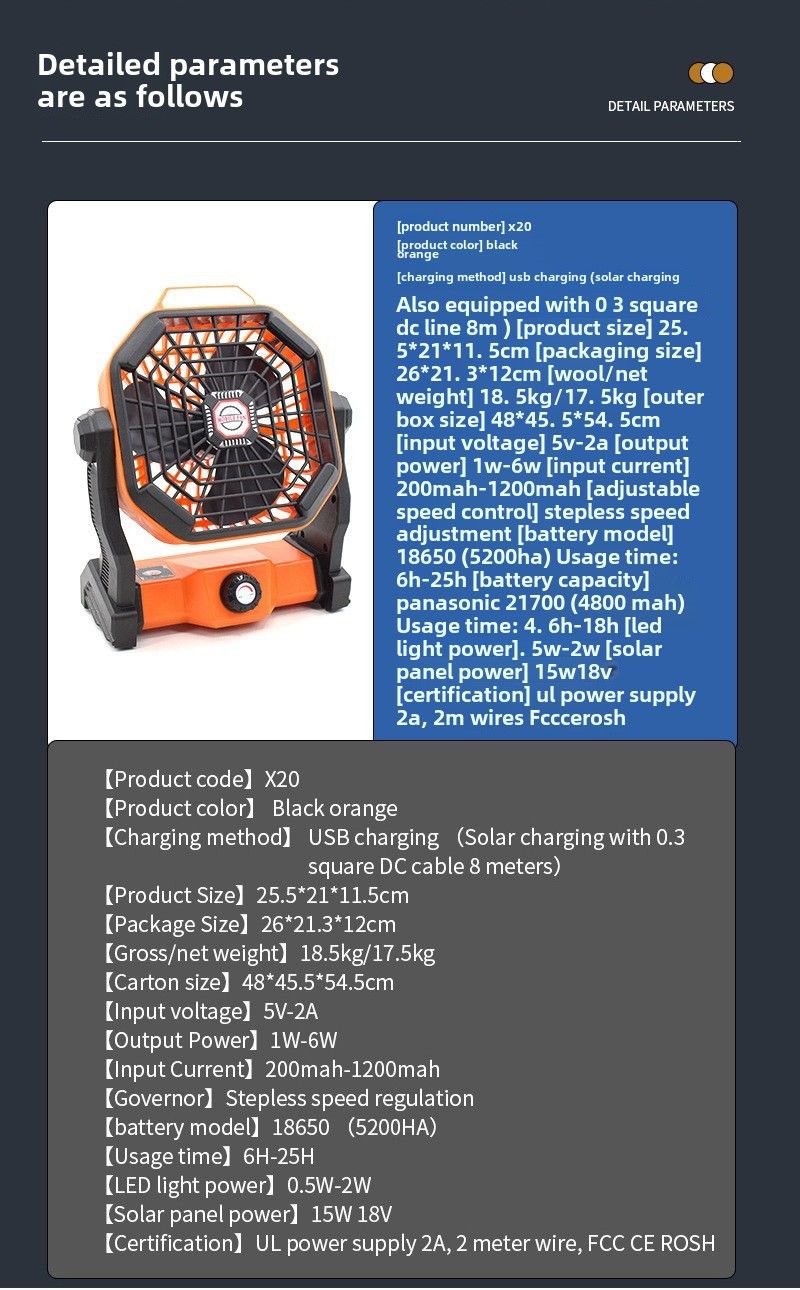 Detailed parameters are as follows

DETAIL PARAMETERS

[product number] x20
[product color] black orange
[charging method] usb charging (solar charging

Also equipped with 0 3 square dc line 8m ) [product size] 25. 5*21*11. 5cm [packaging size] 26*21. 3*12cm [wool/net weight] 18. 5kg/17. 5kg [outer box size] 48*45. 5*54. 5cm [input voltage] 5v-2a [output power] 1w-6w [input current] 200mah-1200mah [adjustable speed control] stepless speed adjustment [battery model] 18650 (5200ha) Usage time: 6h-25h [battery capacity] panasonic 21700 (4800 mah) Usage time: 4. 6h-18h [led light power]. 5w-2w [solar panel power] 15w18v [certification] ul power supply 2a, 2m wires Fcccerosh

【Product code】X20
【Product color】 Black orange
【Charging method】 USB charging （Solar charging with 0.3 square DC cable 8 meters）
【Product Size】25.5*21*11.5cm
【Package Size】26*21.3*12cm
【Gross/net weight】18.5kg/17.5kg
【Carton size】48*45.5*54.5cm
【Input voltage】5V-2A
【Output Power】1W-6W
【Input Current】200mah-1200mah
【Governor】Stepless speed regulation
【battery model】18650 （5200HA）
【Usage time】6H-25H
【LED light power】0.5W-2W
【Solar panel power】15W 18V
【Certification】UL power supply 2A, 2 meter wire, FCC CE ROSH