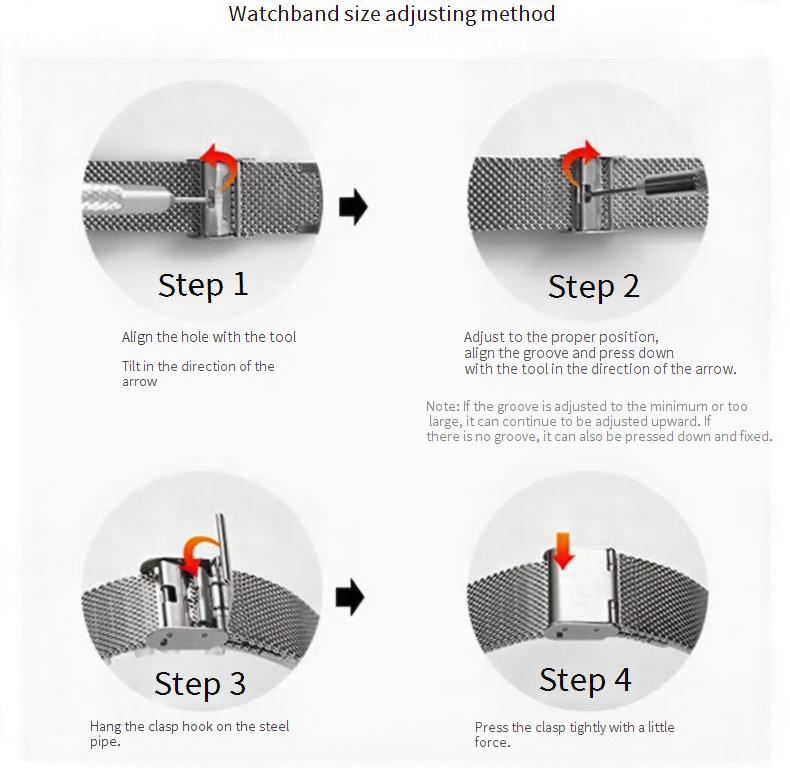 Watchband size adjusting method

Step 1

Align the hole with the tool

Tilt in the direction of the arrow

Step 2

Adjust to the proper position, align the groove and press down with the tool in the direction of the arrow.

Note: If the groove is adjusted to the minimum or too large, it can continue to be adjusted upward. If there is no groove, it can also be pressed down and fixed.

Step 3

Hang the clasp hook on the steel pipe.

Step 4

Press the clasp tightly with a little force.