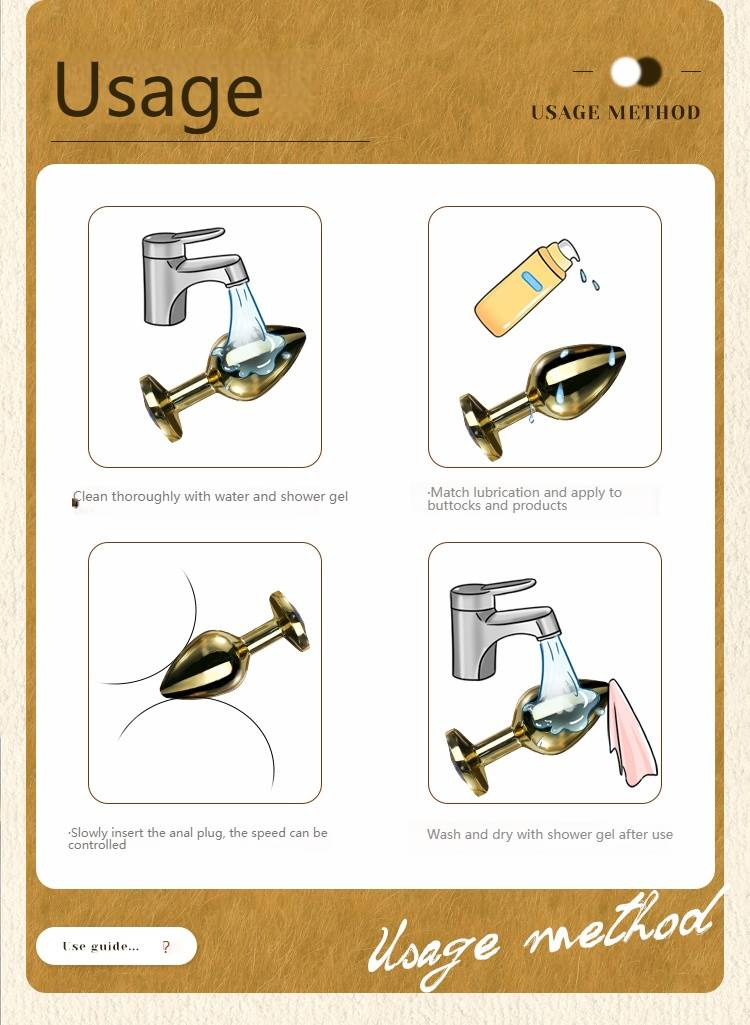 Usage

USAGE METHOD

Clean thoroughly with water and shower gel

·Match lubrication and apply to buttocks and products

·Slowly insert the anal plug, the speed can be controlled

Wash and dry with shower gel after use

Use guide... ?

Usage method