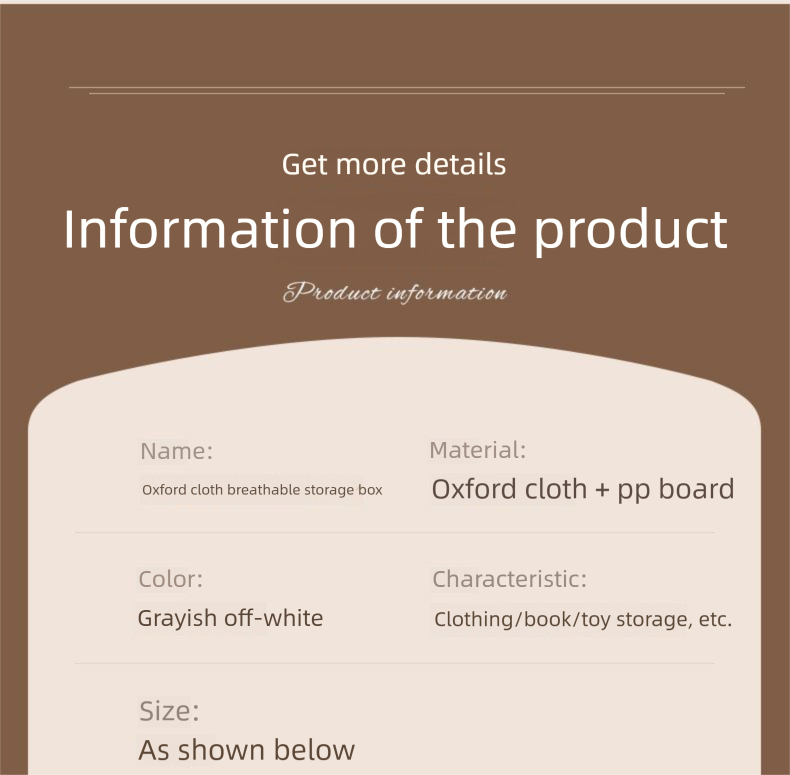 Get more details

Information of the product

Product information

Name:
Oxford cloth breathable storage box

Material:
Oxford cloth + pp board

Color:
Grayish off-white

Characteristic:
Clothing/book/toy storage, etc.

Size:
As shown below