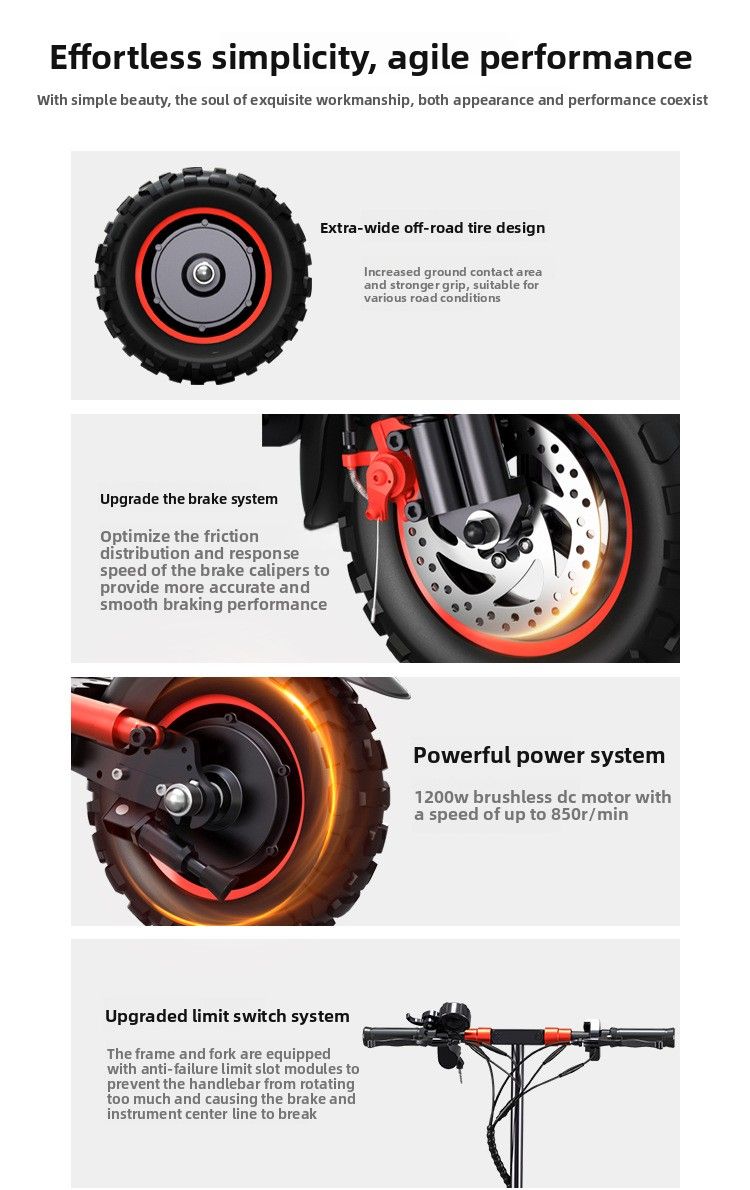 Effortless simplicity, agile performance

With simple beauty, the soul of exquisite workmanship, both appearance and performance coexist

Extra-wide off-road tire design

Increased ground contact area and stronger grip, suitable for various road conditions

Upgrade the brake system

Optimize the friction distribution and response speed of the brake calipers to provide more accurate and smooth braking performance

Powerful power system

1200w brushless dc motor with a speed of up to 850r/min

Upgraded limit switch system

The frame and fork are equipped with anti-failure limit slot modules to prevent the handlebar from rotating too much and causing the brake and instrument center line to break