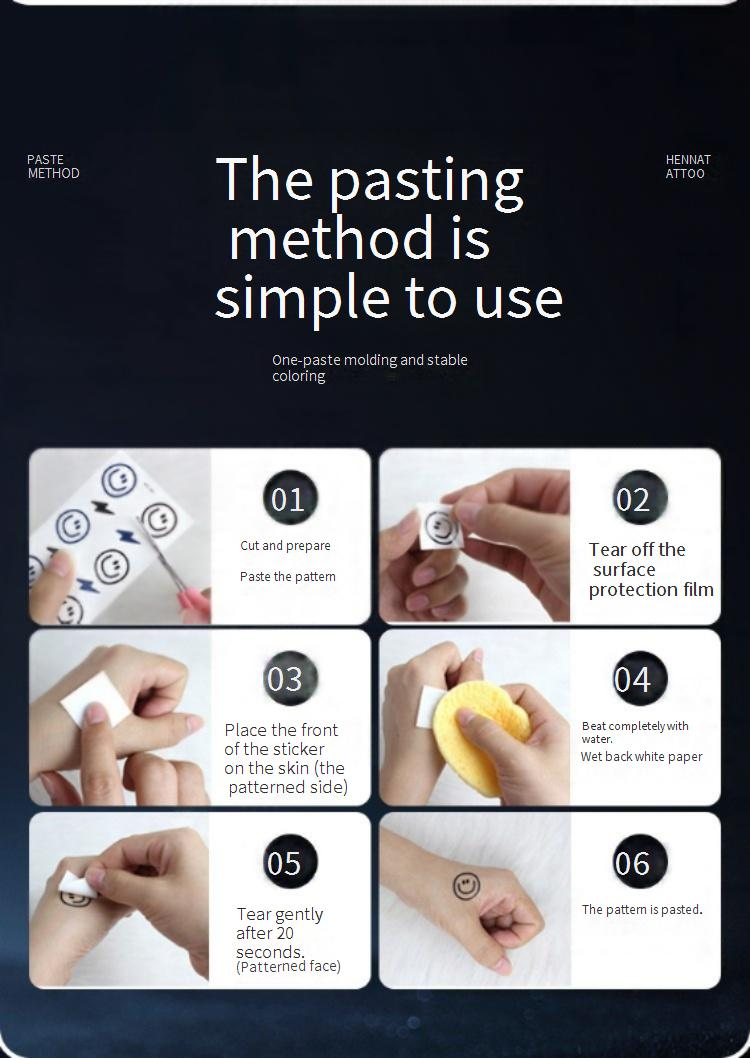 PASTE METHOD

The pasting method is simple to use

HENNAT ATTOO

One-paste molding and stable coloring

01
Cut and prepare
Paste the pattern

02
Tear off the surface protection film

03
Place the front of the sticker on the skin (the patterned side)

04
Beat completely with water.
Wet back white paper

05
Tear gently after 20 seconds.
(Patterned face)

06
The pattern is pasted.